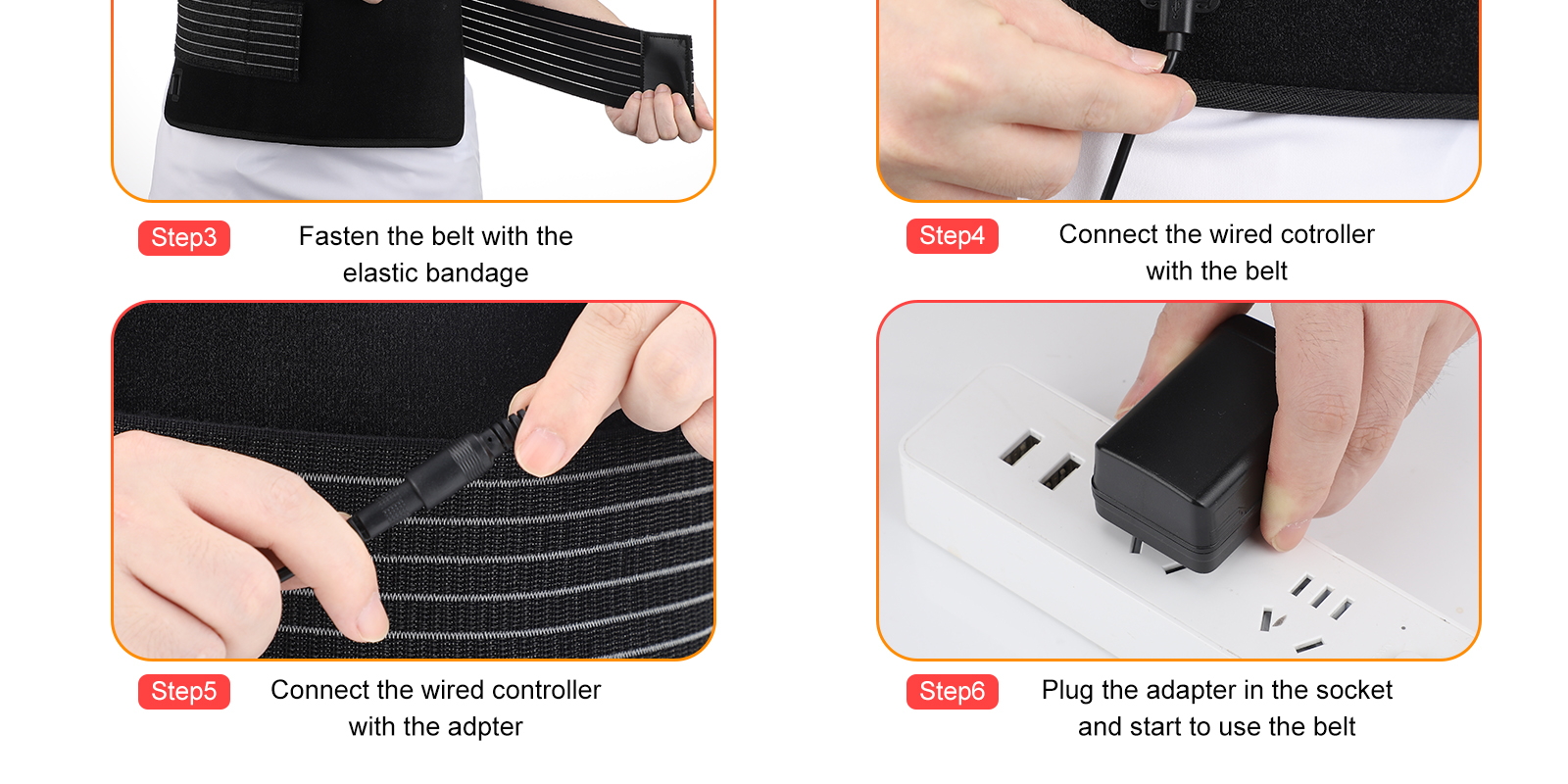 Step3

Fasten the belt with the elastic bandage

Step4

Connect the wired cotroller with the belt

Step5

Connect the wired controller with the adpter

Step6

Plug the adapter in the socket and start to use the belt