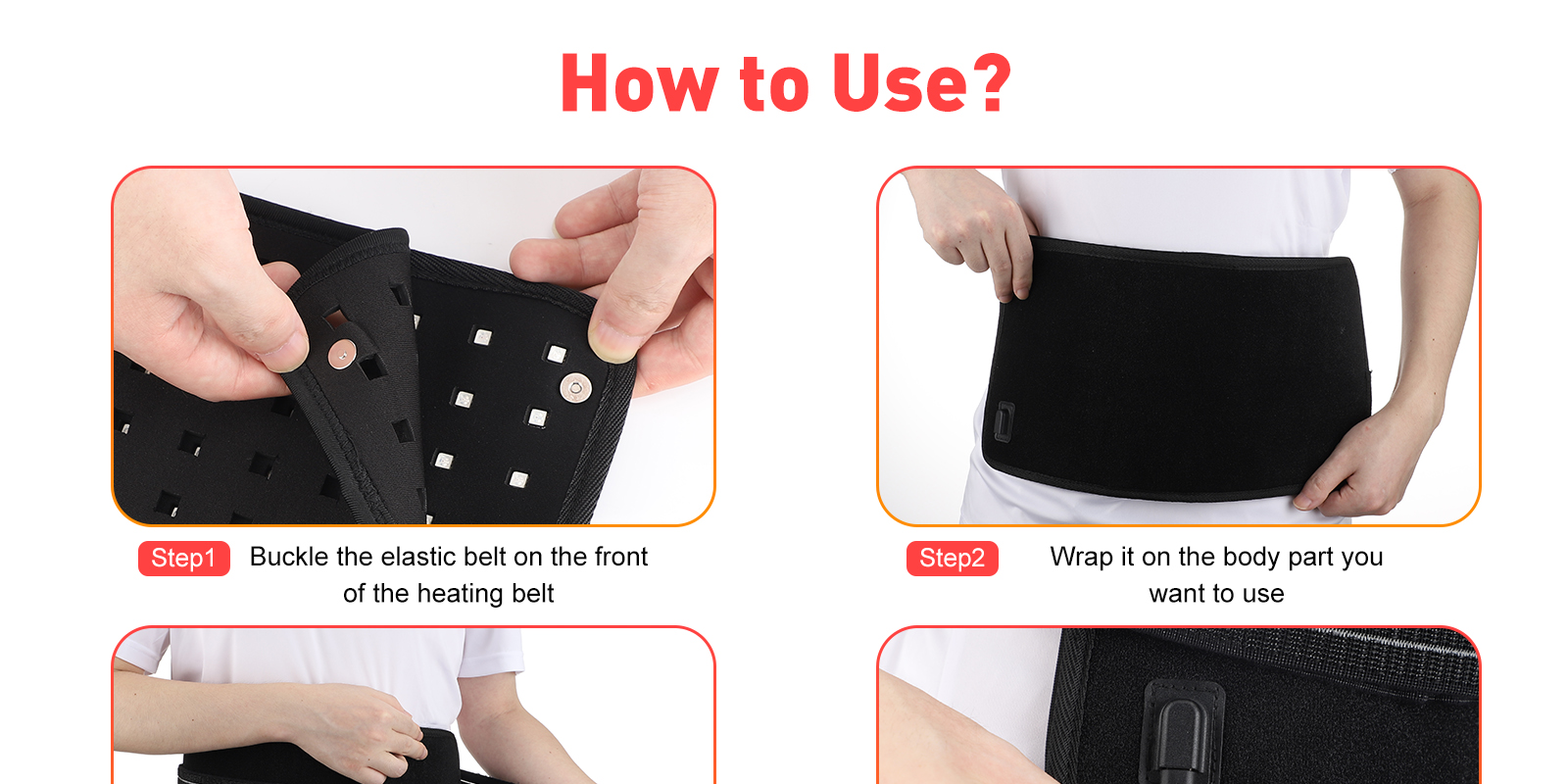 How to Use?

Step1 Buckle the elastic belt on the front of the heating belt

Step2 Wrap it on the body part you want to use