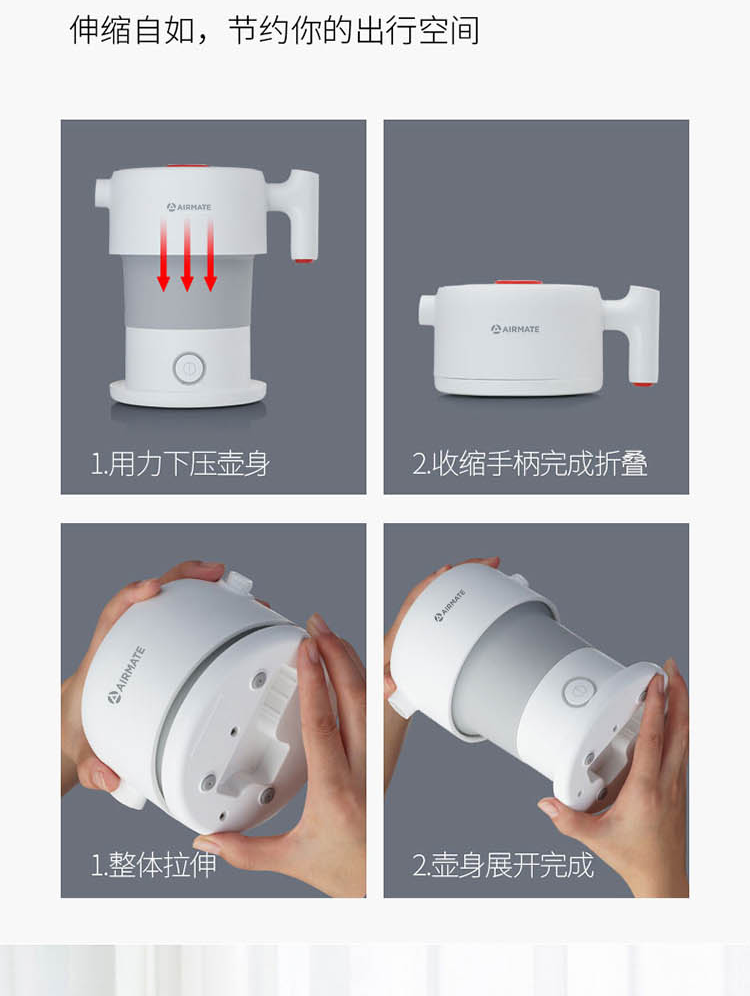 伸缩自如，节约你的出行空间

AIRMATE

1.用力下压壶身

AIRMATE

2.收缩手柄完成折叠

AIRMATE

1.整体拉伸

AIRMATE

2.壶身展开完成