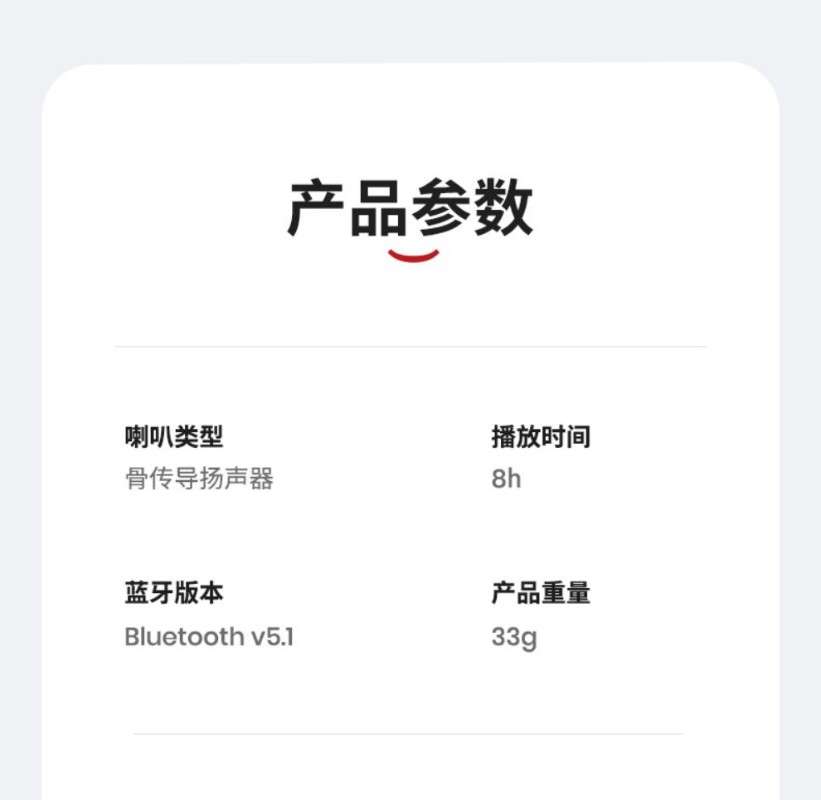 产品参数

喇叭类型
骨传导扬声器

蓝牙版本
Bluetooth v5.1

播放时间
8h

产品重量
33g