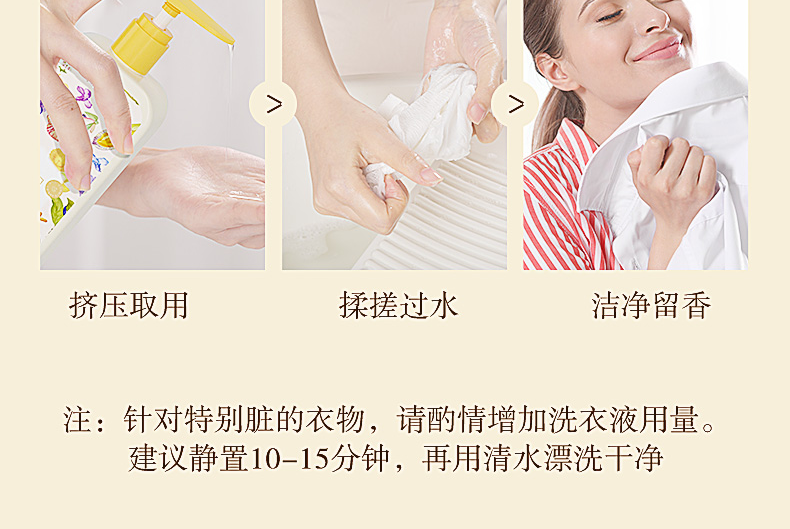 >

>

挤压取用

揉搓过水

洁净留香

注：针对特别脏的衣物，请酌情增加洗衣液用量。
建议静置10-15分钟，再用清水漂洗干净