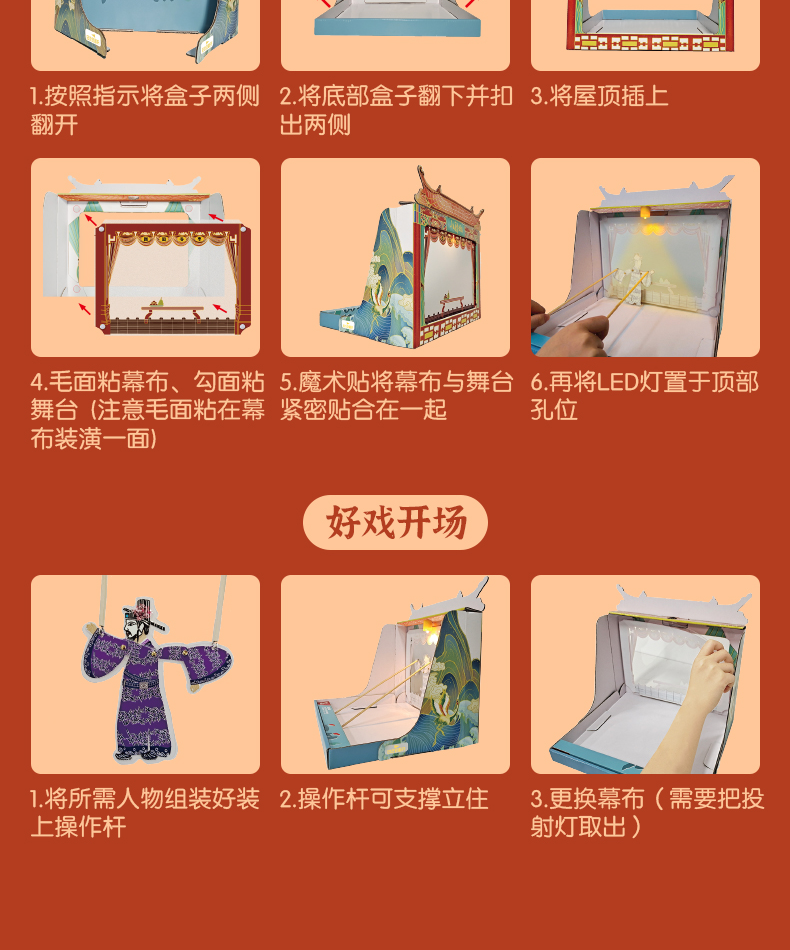 1.按照指示将盒子两侧翻开

2.将底部盒子翻下并扣出两侧

3.将屋顶插上

4.毛面粘幕布、勾面粘舞台（注意毛面粘在幕布装潢一面）

5.魔术贴将幕布与舞台紧密贴合在一起

6.再将LED灯置于顶部孔位

好戏开场

1.将所需人物组装好装上操作杆

2.操作杆可支撑立住

3.更换幕布（需要把投射灯取出）