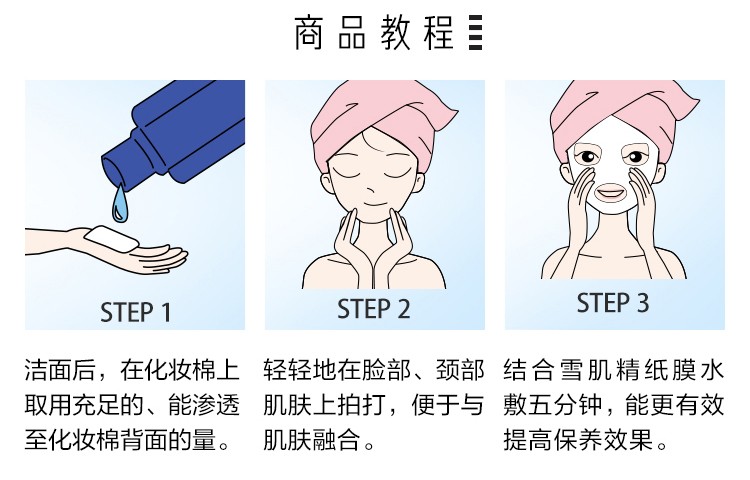 商品教程

STEP 1

洁面后，在化妆棉上取用充足的、能渗透至化妆棉背面的量。

STEP 2

轻轻地在脸部、颈部肌肤上拍打，便于与肌肤融合。

STEP 3

结合雪肌精纸膜水敷五分钟，能更有效提高保养效果。