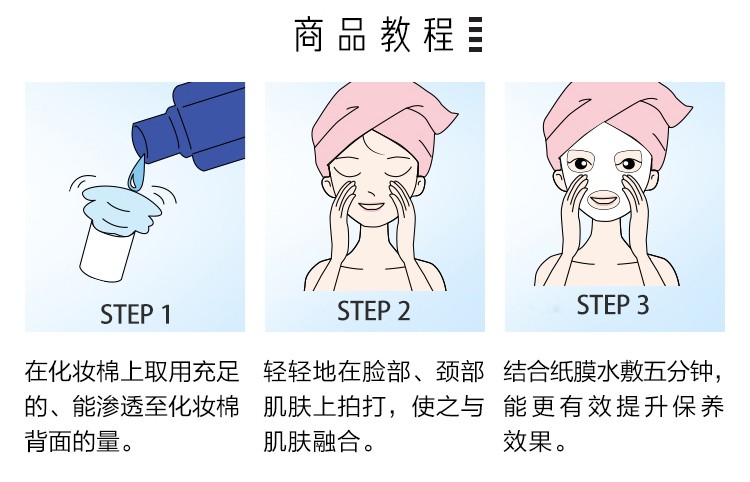 商品教程

STEP 1

在化妆棉上取用充足的、能渗透至化妆棉背面的量。

STEP 2

轻轻地在脸部、颈部肌肤上拍打，使之与肌肤融合。

STEP 3

结合纸膜水敷五分钟，能更有效提升保养效果。