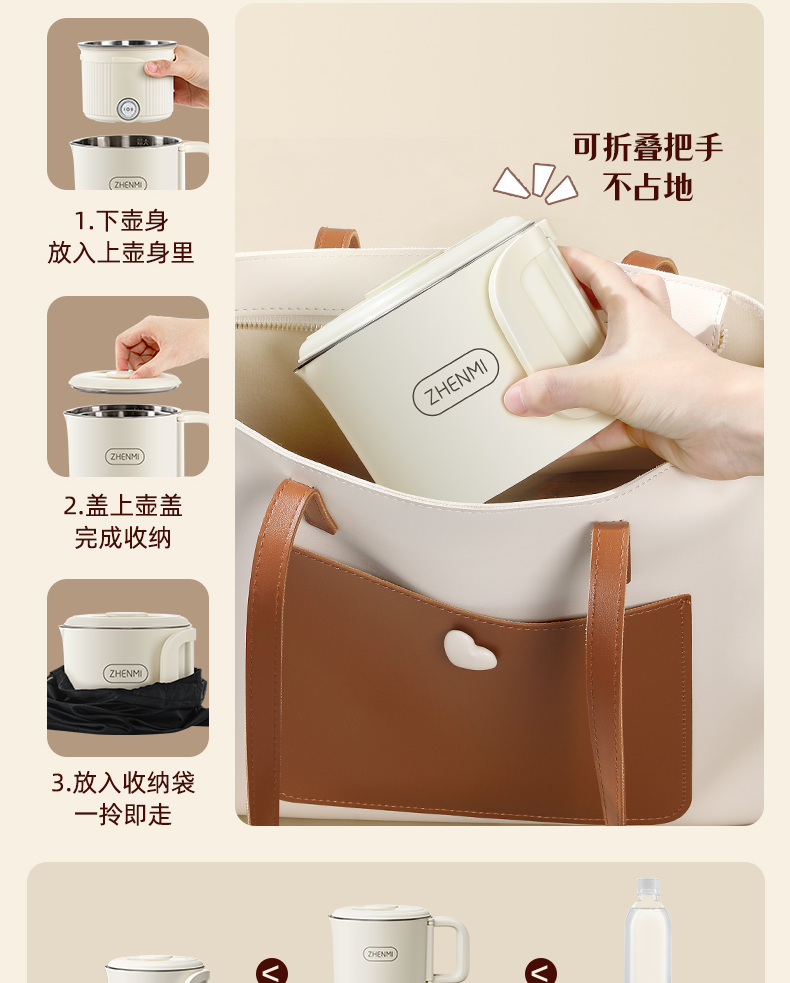 ZHENMI

1.下壶身
放入上壶身里

ZHENMI

2.盖上壶盖
完成收纳

ZHENMI

3.放入收纳袋
一拎即走

可折叠把手
不占地

ZHENMI

ZHENMI

<

<