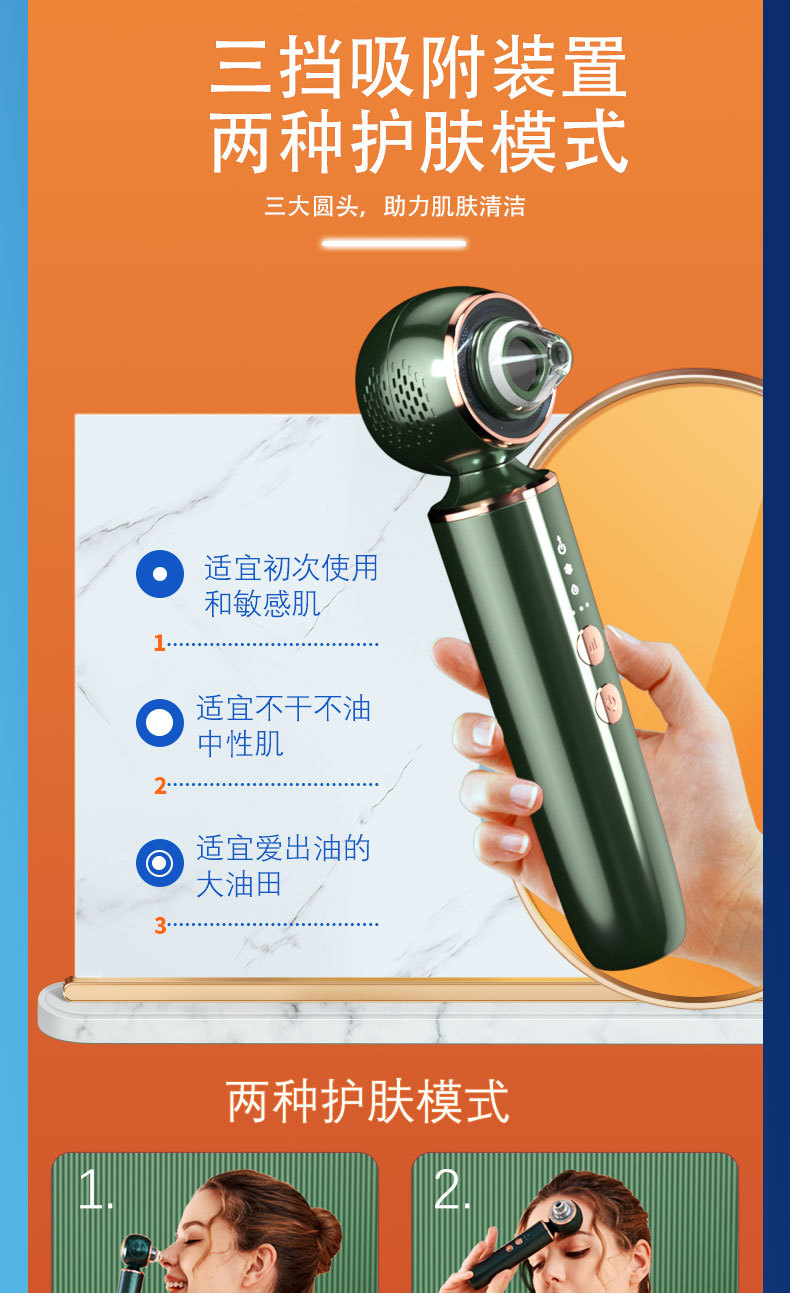 三挡吸附装置
两种护肤模式

三大圆头，助力肌肤清洁

适宜初次使用和敏感肌

1

适宜不干不油中性肌

2

适宜爱出油的大油田

3

两种护肤模式

1.

2.