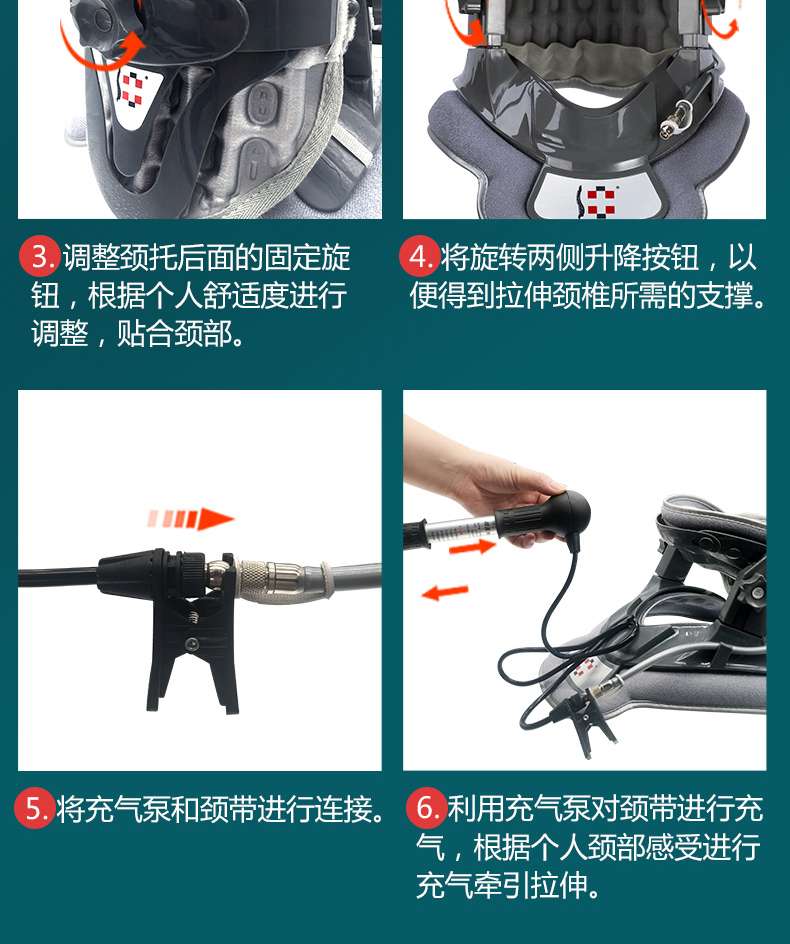 3. 调整颈托后面的固定旋钮，根据个人舒适度进行调整，贴合颈部。

4. 将旋转两侧升降按钮，以便得到拉伸颈椎所需的支撑。

5. 将充气泵和颈带进行连接。

6. 利用充气泵对颈带进行充气，根据个人颈部感受进行充气牵引拉伸。