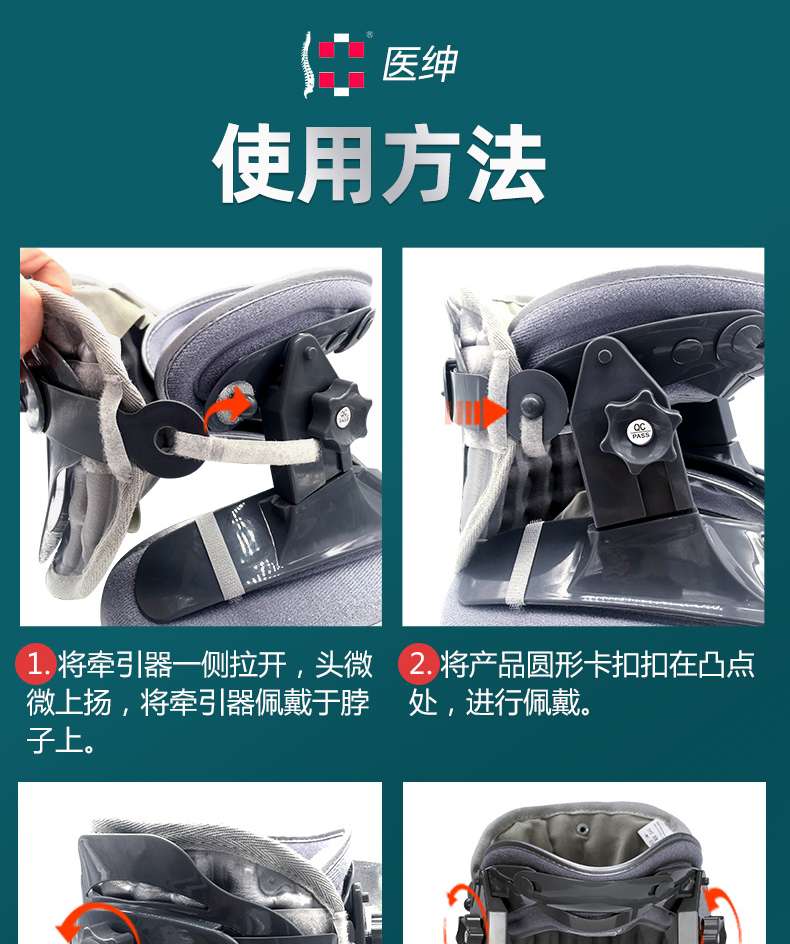 医绅

使用方法

QC PASS

1. 将牵引器一侧拉开，头微微上扬，将牵引器佩戴于脖子上。

2. 将产品圆形卡扣扣在凸点处，进行佩戴。