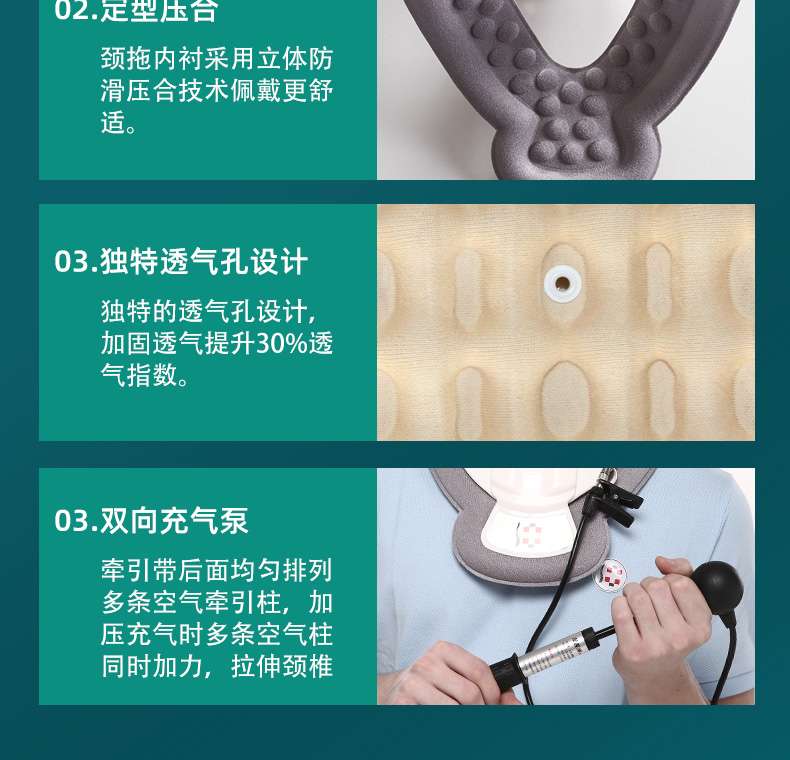 02.定型压合

颈拖内衬采用立体防滑压合技术佩戴更舒适。

03.独特透气孔设计

独特的透气孔设计，加固透气提升30%透气指数。

03.双向充气泵

牵引带后面均匀排列多条空气牵引柱，加压充气时多条空气柱同时加力，拉伸颈椎