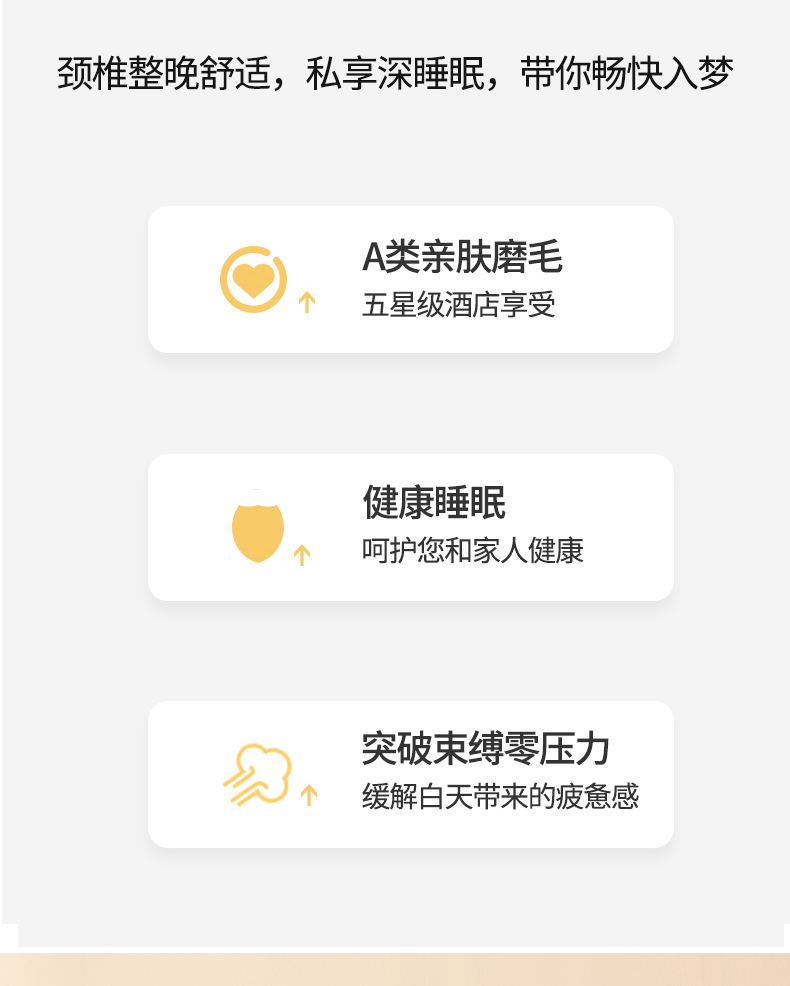 颈椎整晚舒适，私享深睡眠，带你畅快入梦

A类亲肤磨毛
五星级酒店享受

健康睡眠
呵护您和家人健康

突破束缚零压力
缓解白天带来的疲惫感