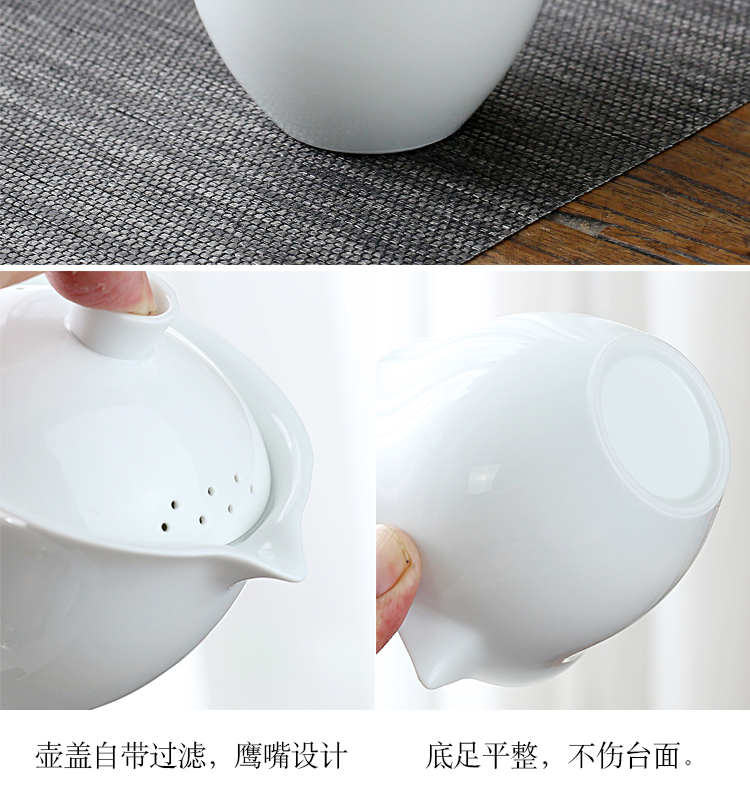 壶盖自带过滤，鹰嘴设计

底足平整，不伤台面。