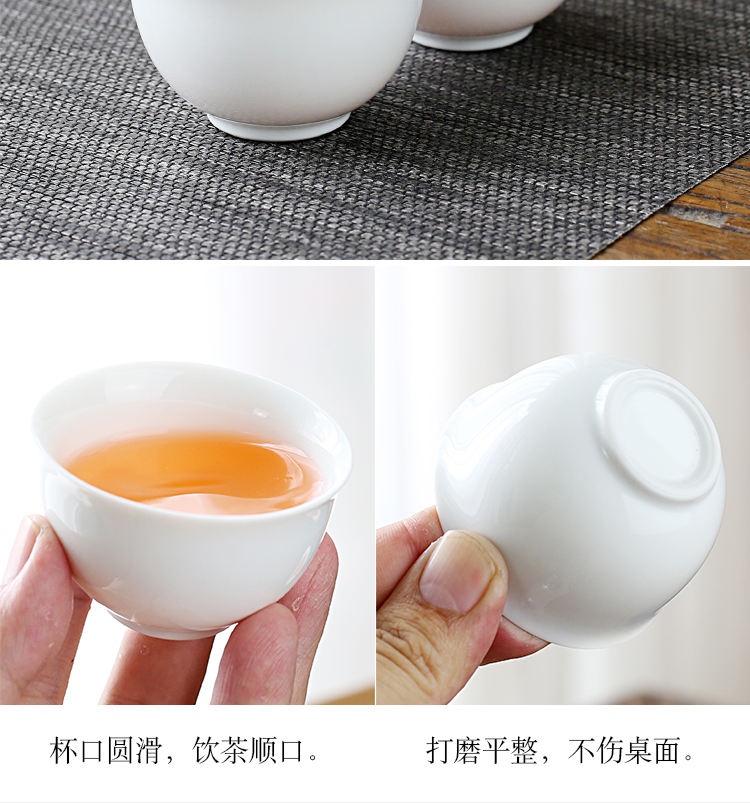 杯口圆滑，饮茶顺口。

打磨平整，不伤桌面。