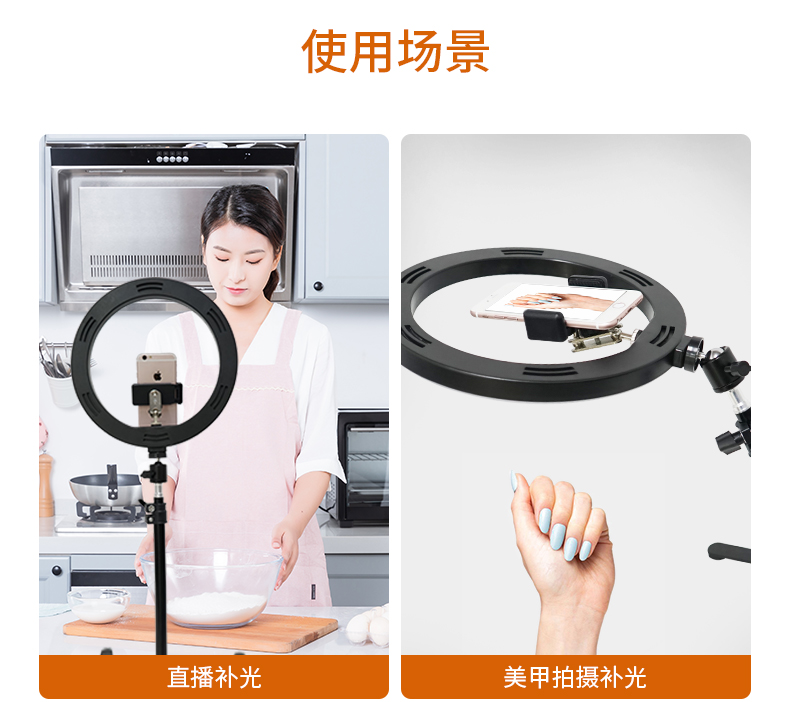 使用场景

直播补光

美甲拍摄补光