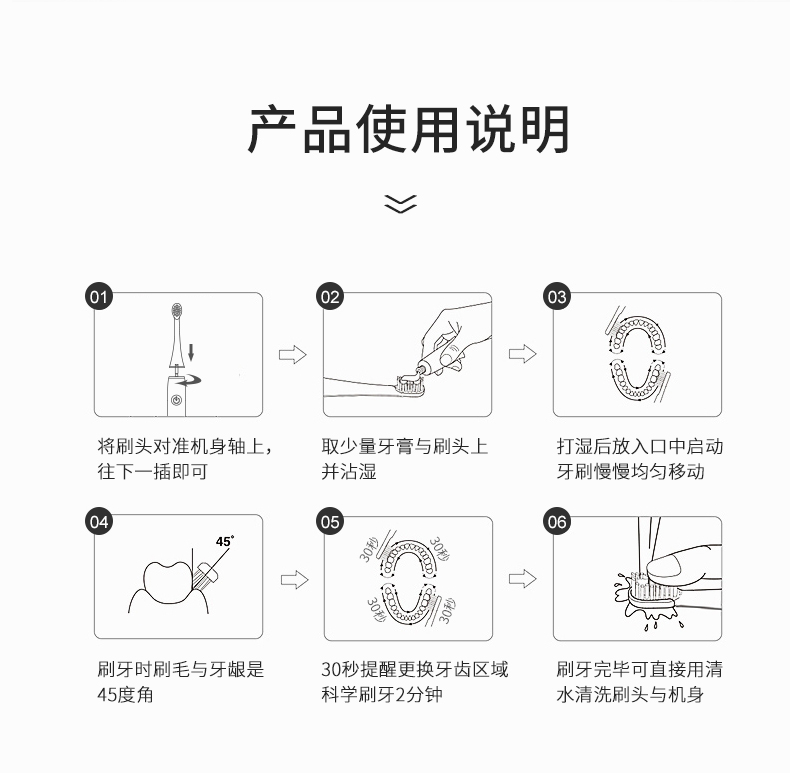 产品使用说明

01

将刷头对准机身轴上，往下一插即可

02

取少量牙膏与刷头上并沾湿

03

打湿后放入口中启动牙刷慢慢均匀移动

04

45°

刷牙时刷毛与牙龈是45度角

05

30秒 30秒 30秒 30秒

30秒提醒更换牙齿区域科学刷牙2分钟

06

刷牙完毕可直接用清水清洗刷头与机身