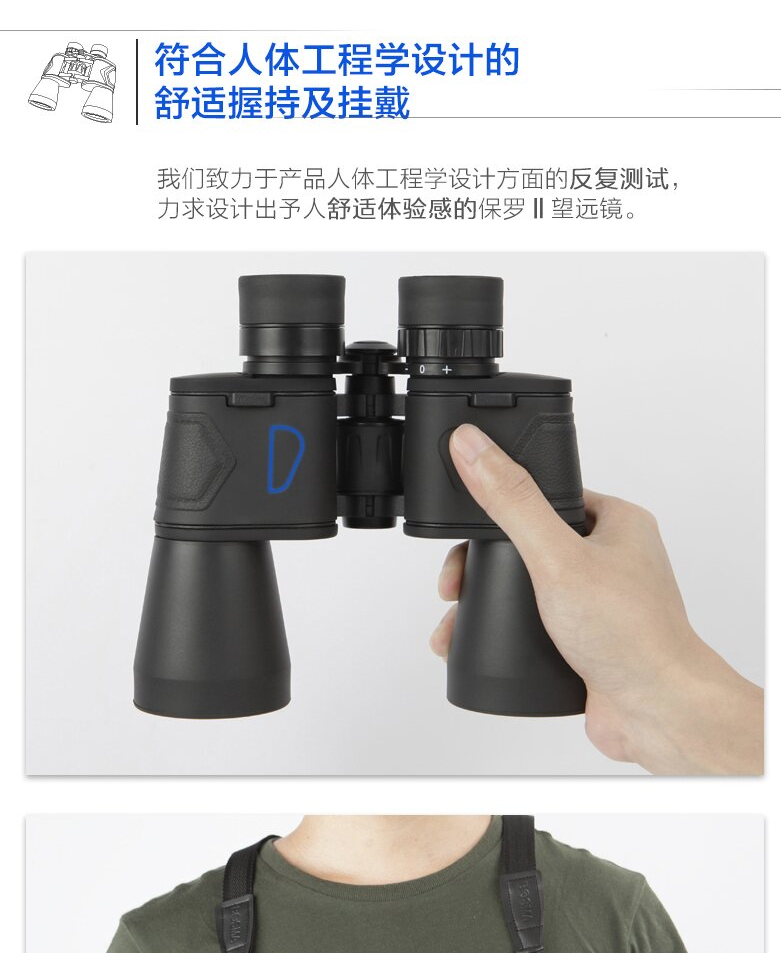 符合人体工程学设计的
舒适握持及挂戴

我们致力于产品人体工程学设计方面的反复测试，力求设计出予人舒适体验感的保罗 II 望远镜。

- 0 +