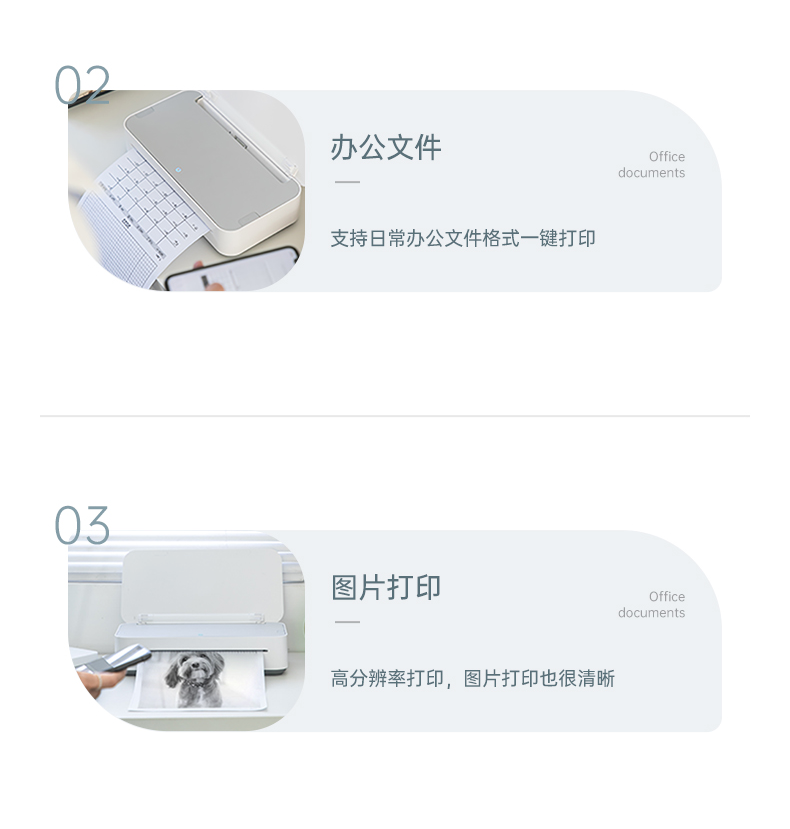 02

办公文件

Office documents

支持日常办公文件格式一键打印

03

图片打印

Office documents

高分辨率打印，图片打印也很清晰