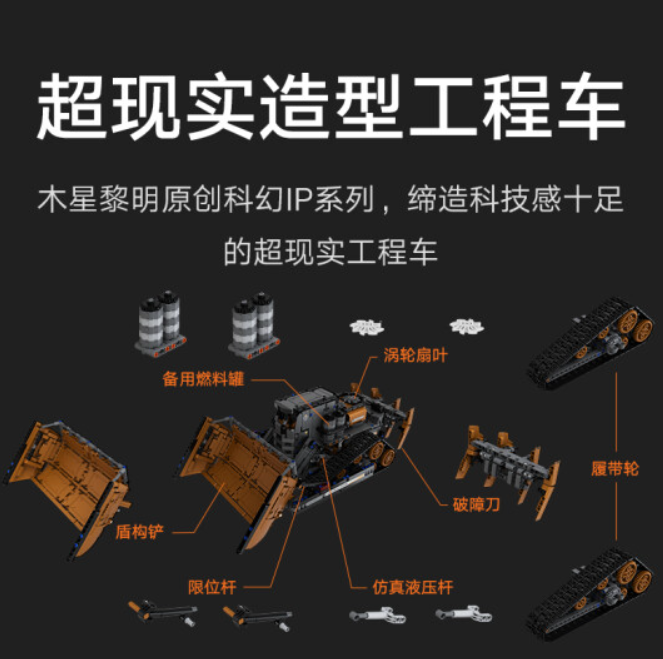 超现实造型工程车

木星黎明原创科幻IP系列，缔造科技感十足的超现实工程车

涡轮扇叶

备用燃料罐

履带轮

破障刀

盾构铲

限位杆

仿真液压杆