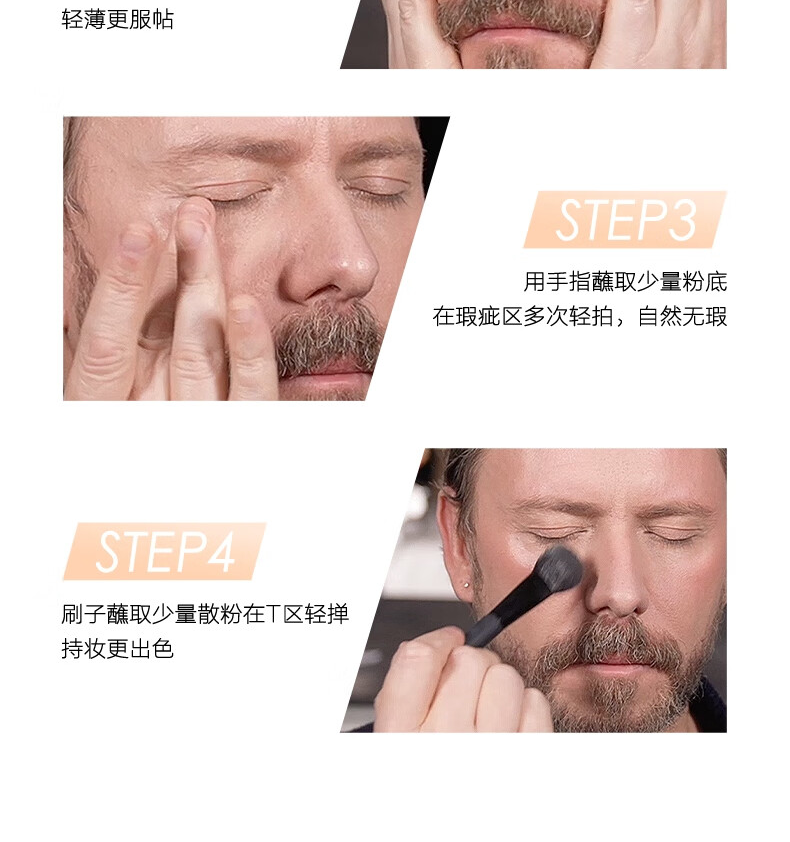 轻薄更服帖

STEP3

用手指蘸取少量粉底
在瑕疵区多次轻拍，自然无瑕

STEP4

刷子蘸取少量散粉在T区轻掸
持妆更出色