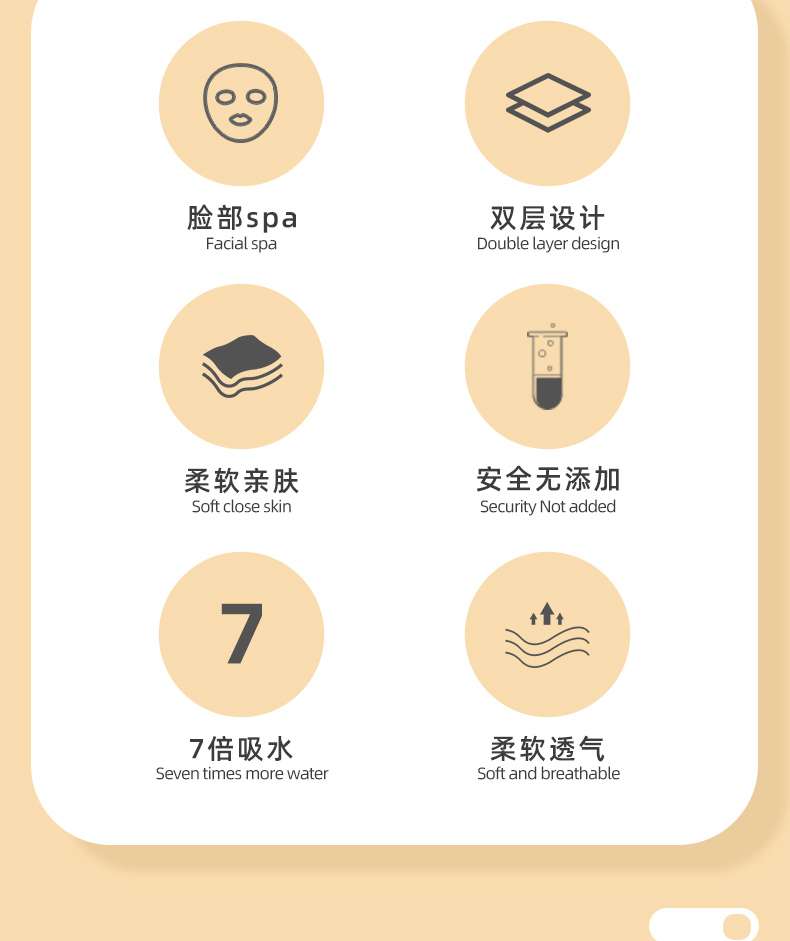 脸部spa
Facial spa

双层设计
Double layer design

柔软亲肤
Soft close skin

安全无添加
Security Not added

7

7倍吸水
Seven times more water

柔软透气
Soft and breathable