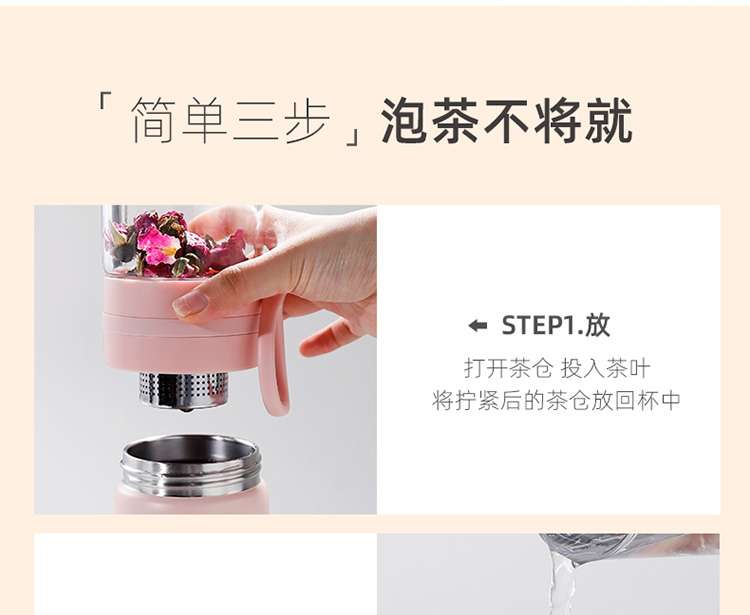 「简单三步」泡茶不将就

← STEP1.放

打开茶仓 投入茶叶
将拧紧后的茶仓放回杯中