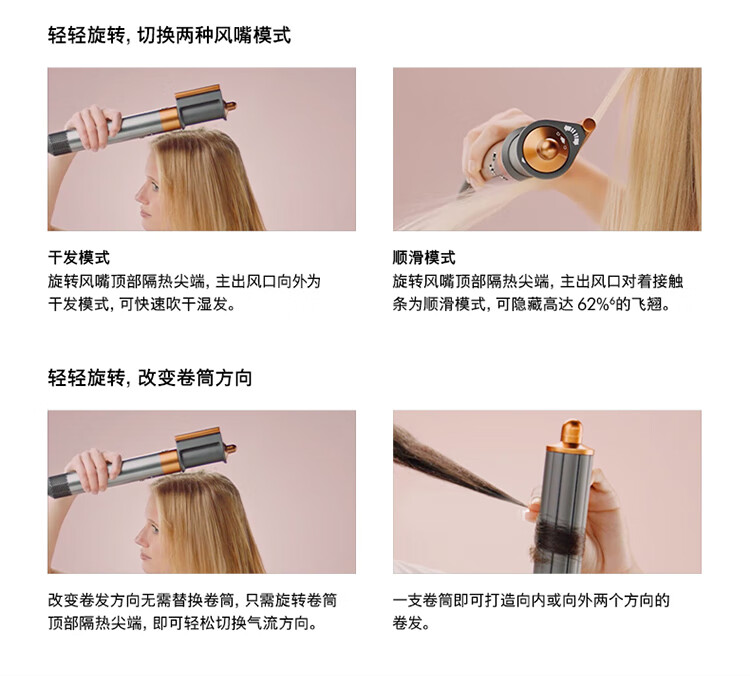 轻轻旋转，切换两种风嘴模式

干发模式
旋转风嘴顶部隔热尖端，主出风口向外为干发模式，可快速吹干湿发。

顺滑模式
旋转风嘴顶部隔热尖端，主出风口对着接触条为顺滑模式，可隐藏高达 62%$^6$的飞翘。

轻轻旋转，改变卷筒方向

改变卷发方向无需替换卷筒，只需旋转卷筒顶部隔热尖端，即可轻松切换气流方向。

一支卷筒即可打造向内或向外两个方向的卷发。