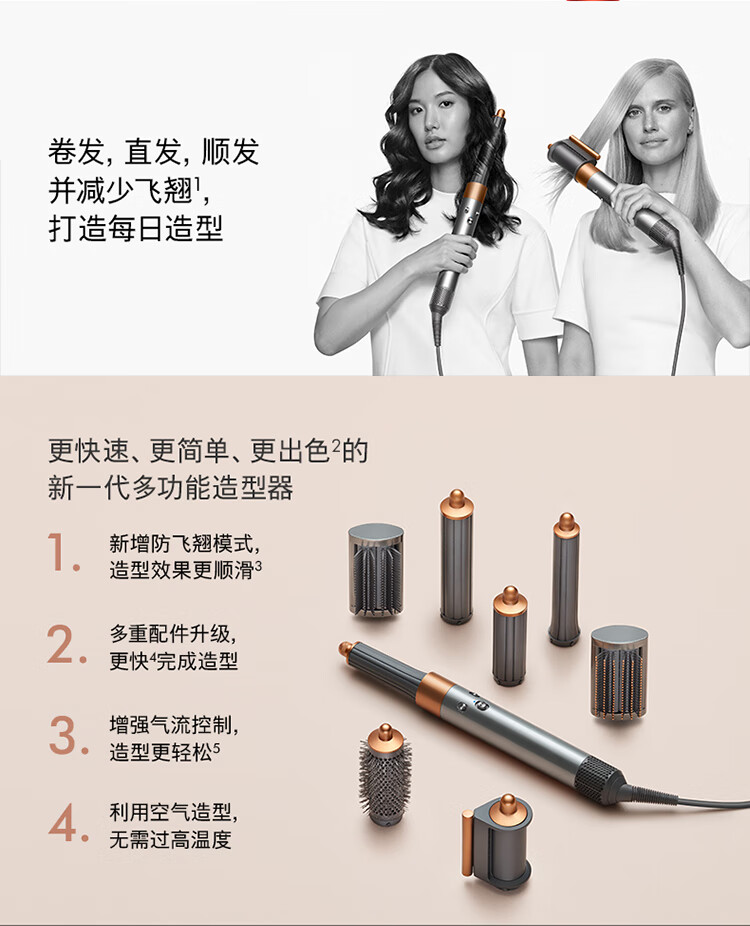 卷发, 直发, 顺发
并减少飞翘$^1$,
打造每日造型

更快速、更简单、更出色$^2$的
新一代多功能造型器

1. 新增防飞翘模式,
造型效果更顺滑$^3$

2. 多重配件升级,
更快$^4$完成造型

3. 增强气流控制,
造型更轻松$^5$

4. 利用空气造型,
无需过高温度