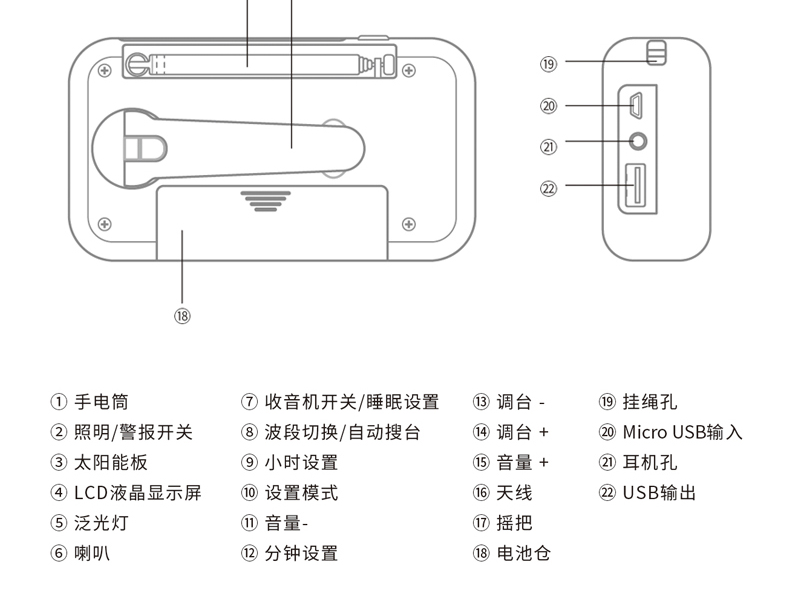 ⑲

⑳

㉑

㉒

⑱

① 手电筒
② 照明/警报开关
③ 太阳能板
④ LCD液晶显示屏
⑤ 泛光灯
⑥ 喇叭

⑦ 收音机开关/睡眠设置
⑧ 波段切换/自动搜台
⑨ 小时设置
⑩ 设置模式
⑪ 音量-
⑫ 分钟设置

⑬ 调台 -
⑭ 调台 +
⑮ 音量 +
⑯ 天线
⑰ 摇把
⑱ 电池仓

⑲ 挂绳孔
⑳ Micro USB输入
㉑ 耳机孔
㉒ USB输出