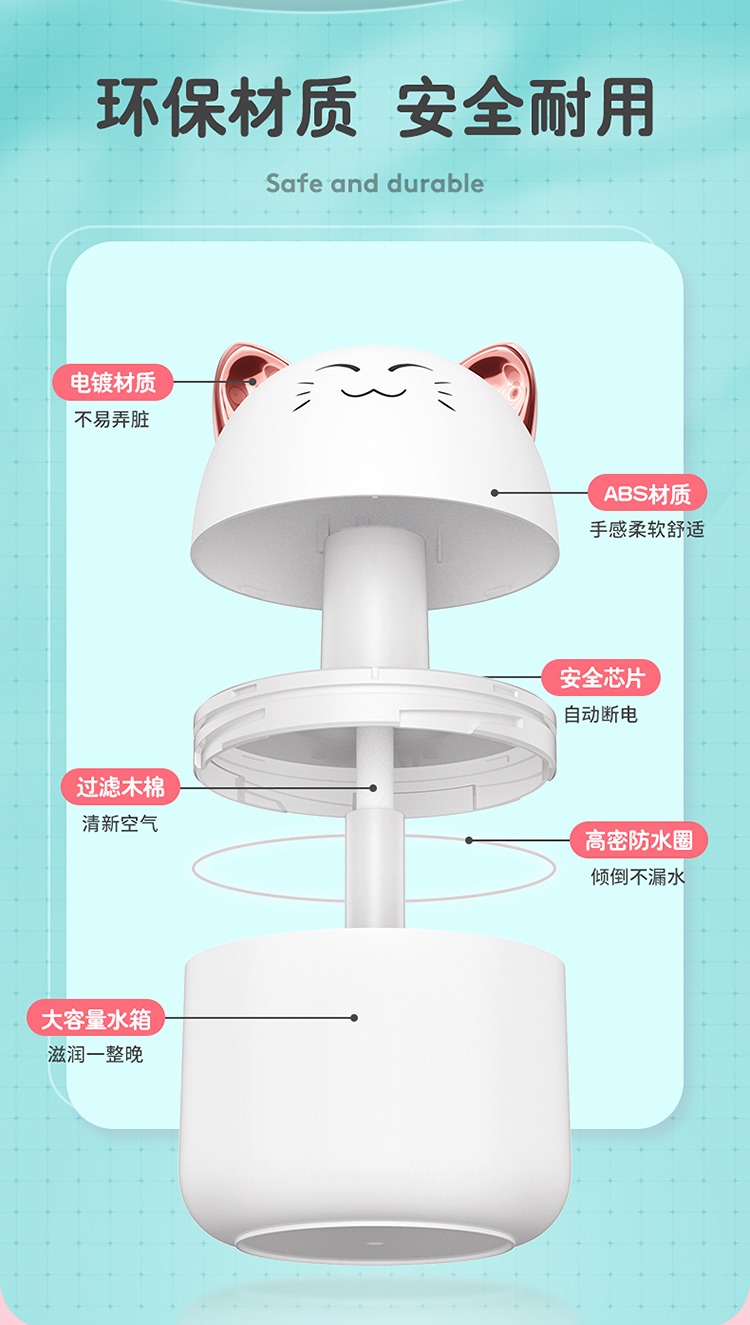 环保材质 安全耐用

Safe and durable

电镀材质
不易弄脏

ABS材质
手感柔软舒适

安全芯片
自动断电

过滤木棉
清新空气

高密防水圈
倾倒不漏水

大容量水箱
滋润一整晚