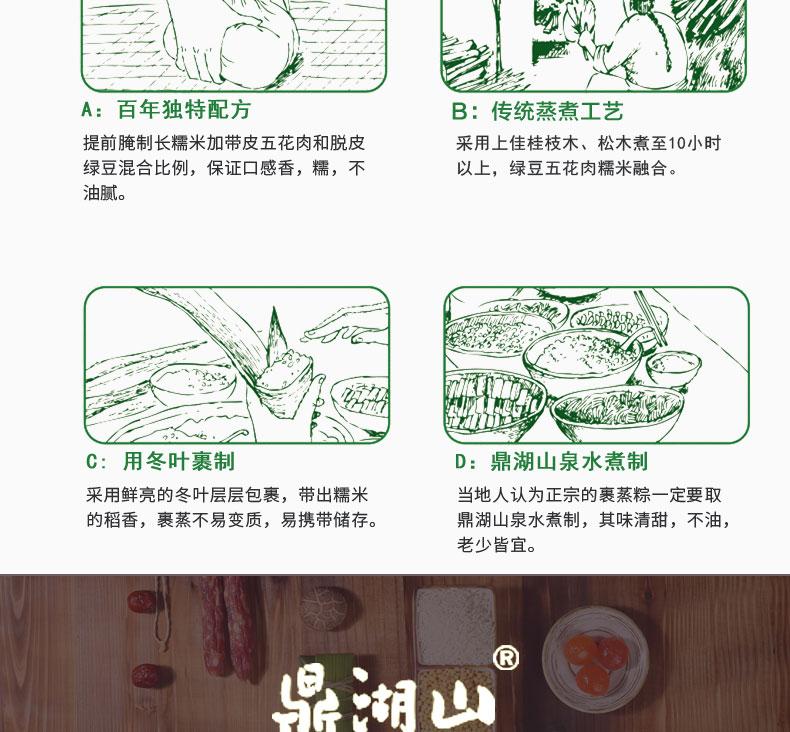 A：百年独特配方

提前腌制长糯米加带皮五花肉和脱皮绿豆混合比例，保证口感香，糯，不油腻。

B：传统蒸煮工艺

采用上佳桂枝木、松木煮至10小时以上，绿豆五花肉糯米融合。

C：用冬叶裹制

采用鲜亮的冬叶层层包裹，带出糯米的稻香，裹蒸不易变质，易携带储存。

D：鼎湖山泉水煮制

当地人认为正宗的裹蒸粽一定要取鼎湖山泉水煮制，其味清甜，不油，老少皆宜。

鼎湖山®