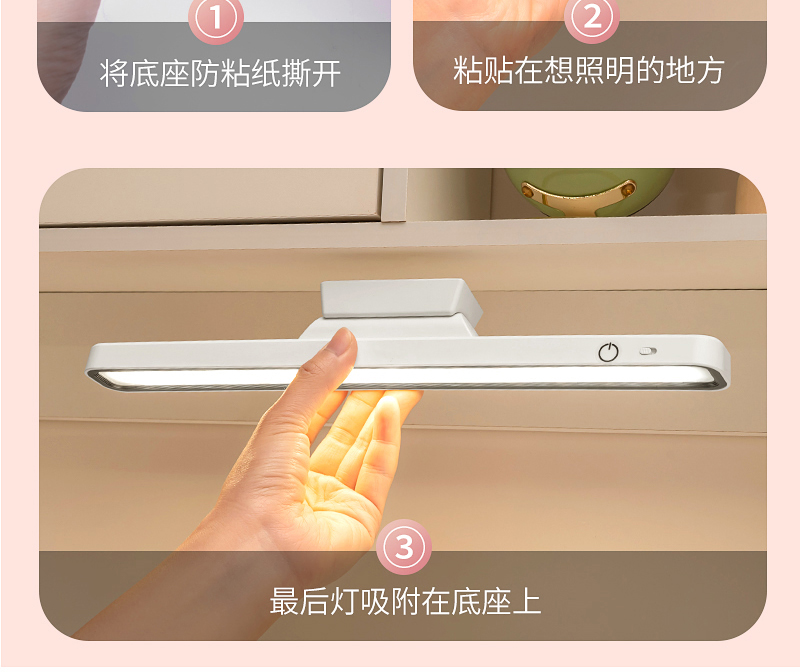 1
将底座防粘纸撕开

2
粘贴在想照明的地方

3
最后灯吸附在底座上