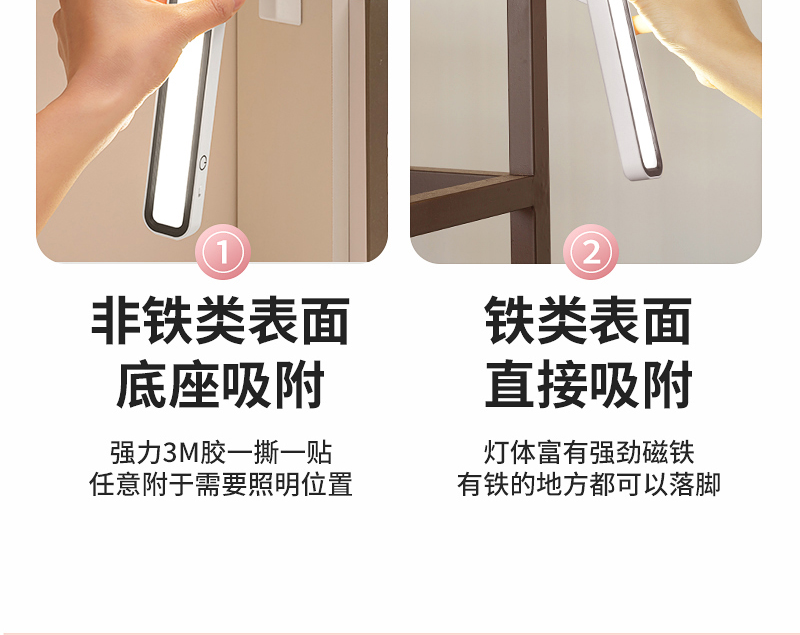 1

非铁类表面
底座吸附

强力3M胶一撕一贴
任意附于需要照明位置

2

铁类表面
直接吸附

灯体富有强劲磁铁
有铁的地方都可以落脚