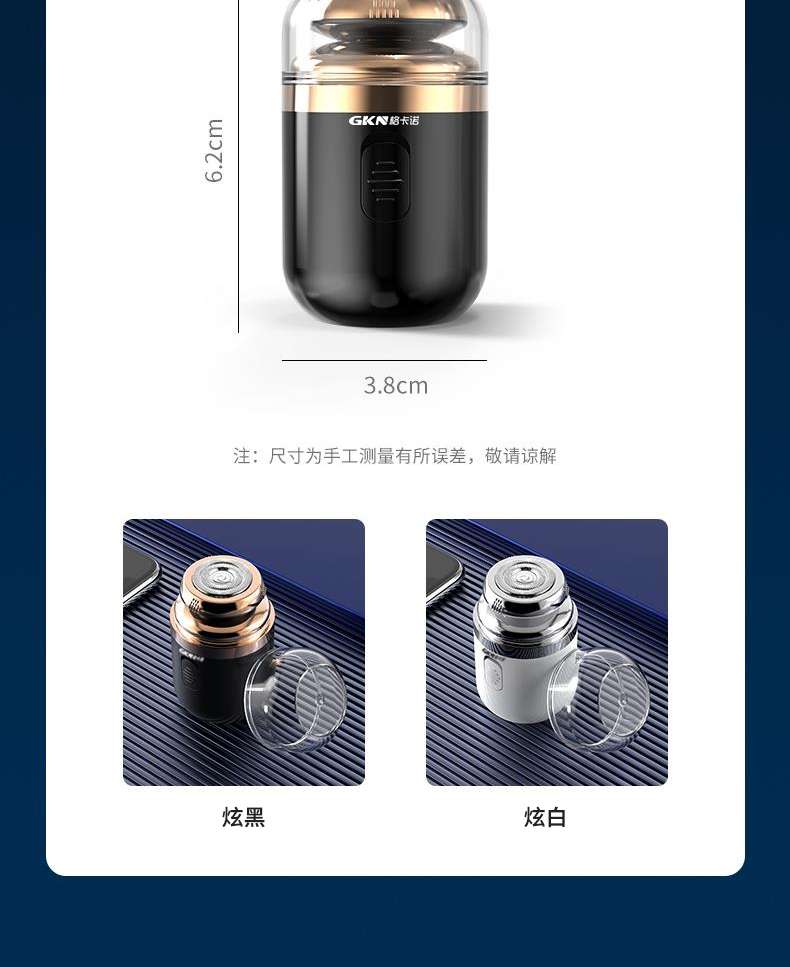 6.2cm

GKN格卡诺

3.8cm

注：尺寸为手工测量有所误差，敬请谅解

炫黑

炫白