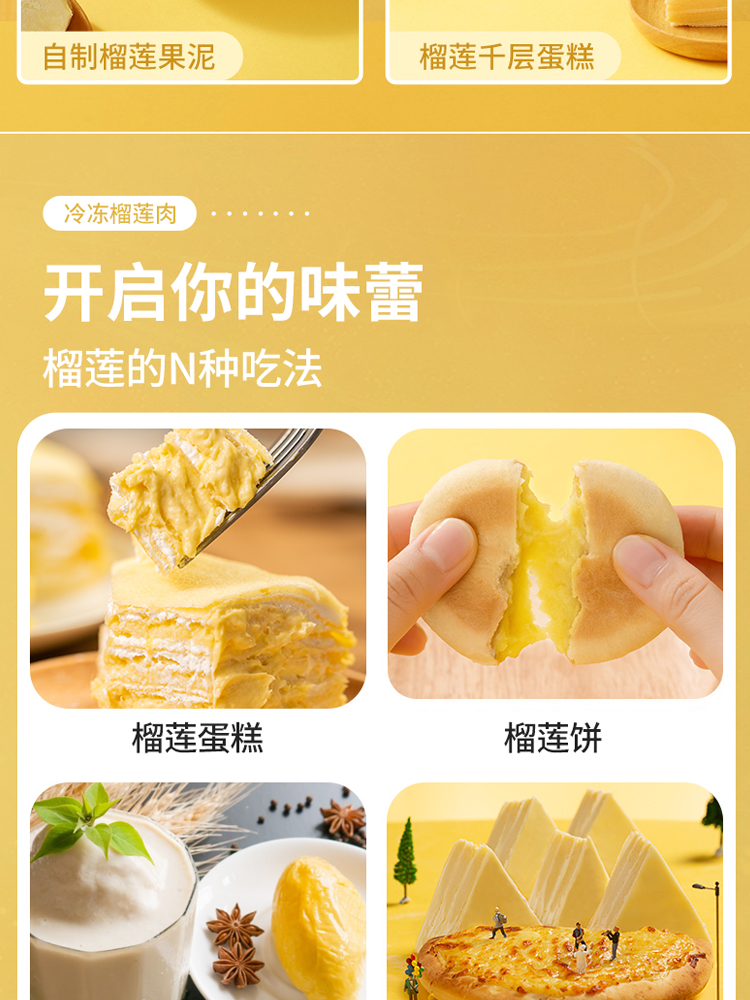 自制榴莲果泥

榴莲千层蛋糕

冷冻榴莲肉

开启你的味蕾

榴莲的N种吃法

榴莲蛋糕

榴莲饼