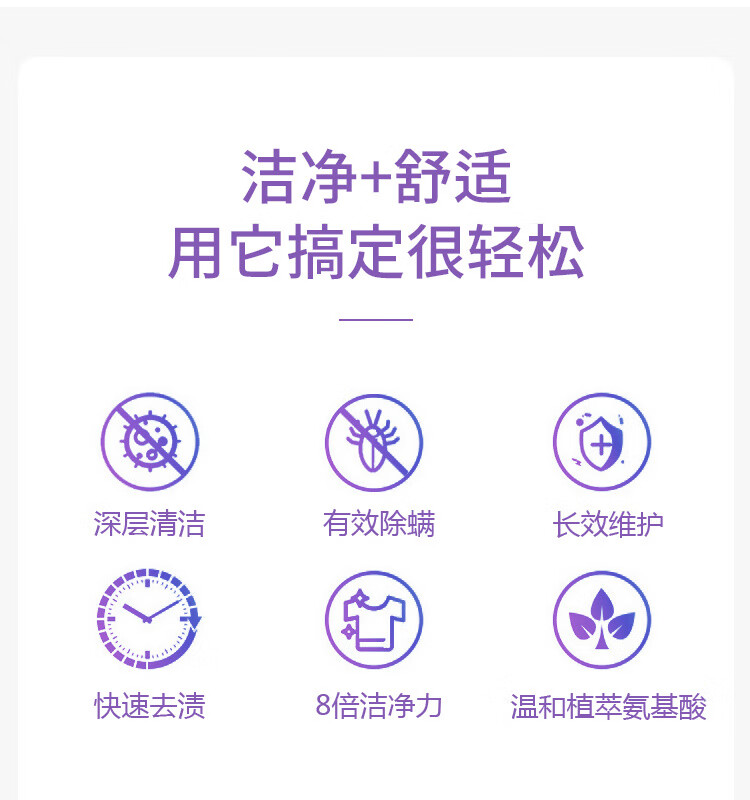 洁净+舒适
用它搞定很轻松

深层清洁

有效除螨

长效维护

快速去渍

8倍洁净力

温和植萃氨基酸