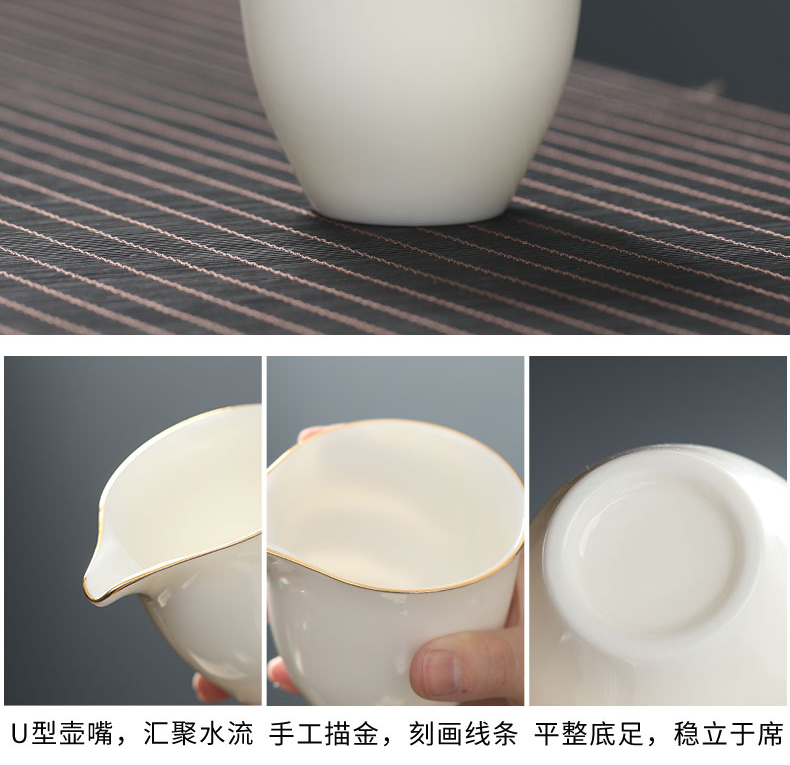 U型壶嘴，汇聚水流

手工描金，刻画线条

平整底足，稳立于席