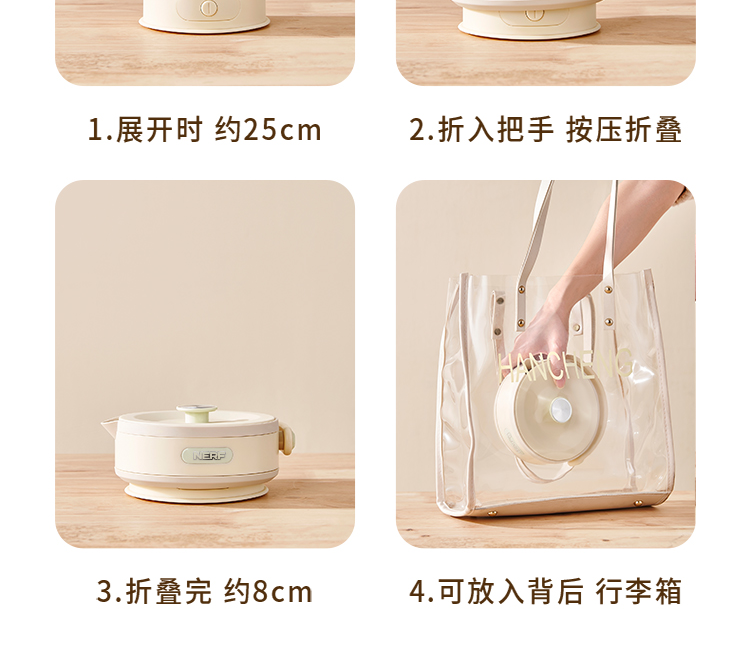 1.展开时 约25cm

2.折入把手 按压折叠

NERF

HANCHENG

3.折叠完 约8cm

4.可放入背后 行李箱