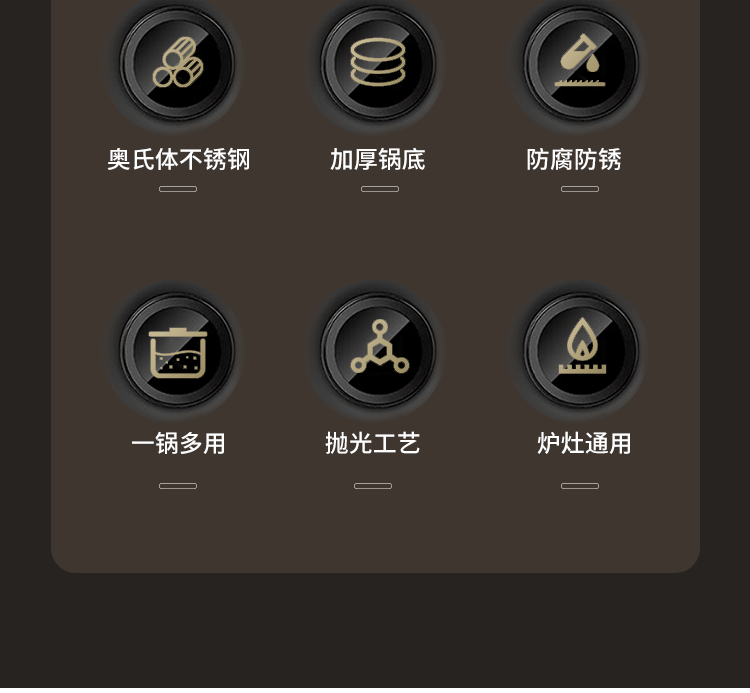 奥氏体不锈钢

加厚锅底

防腐防锈

一锅多用

抛光工艺

炉灶通用