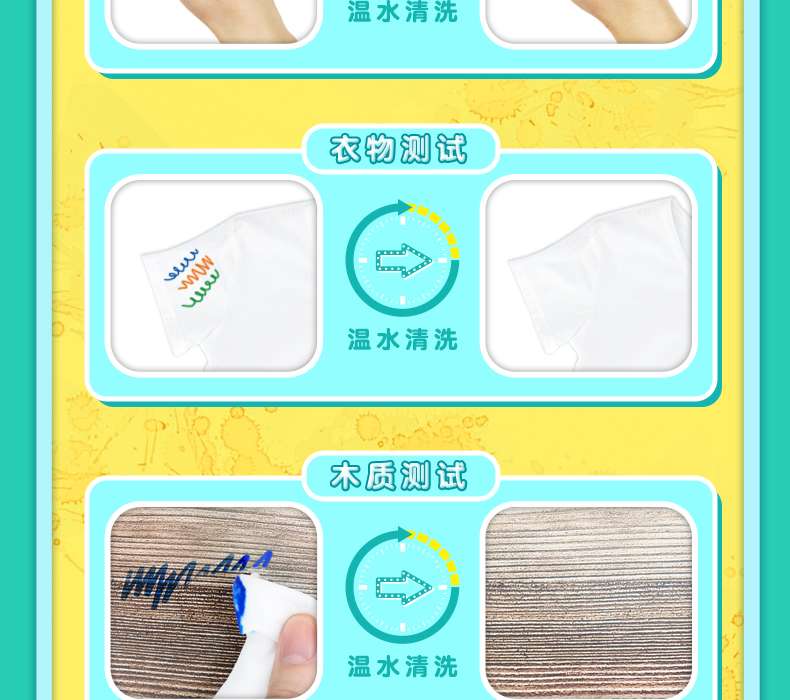 温水清洗

衣物测试

温水清洗

木质测试

温水清洗