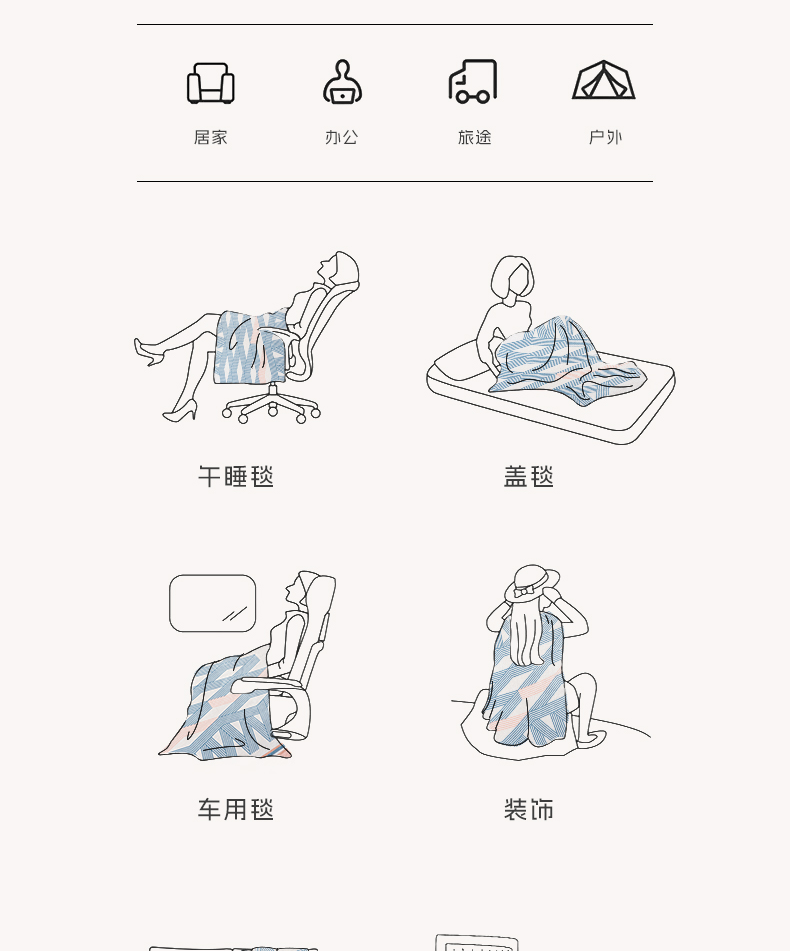 居家 办公 旅途 户外

午睡毯

盖毯

车用毯

装饰