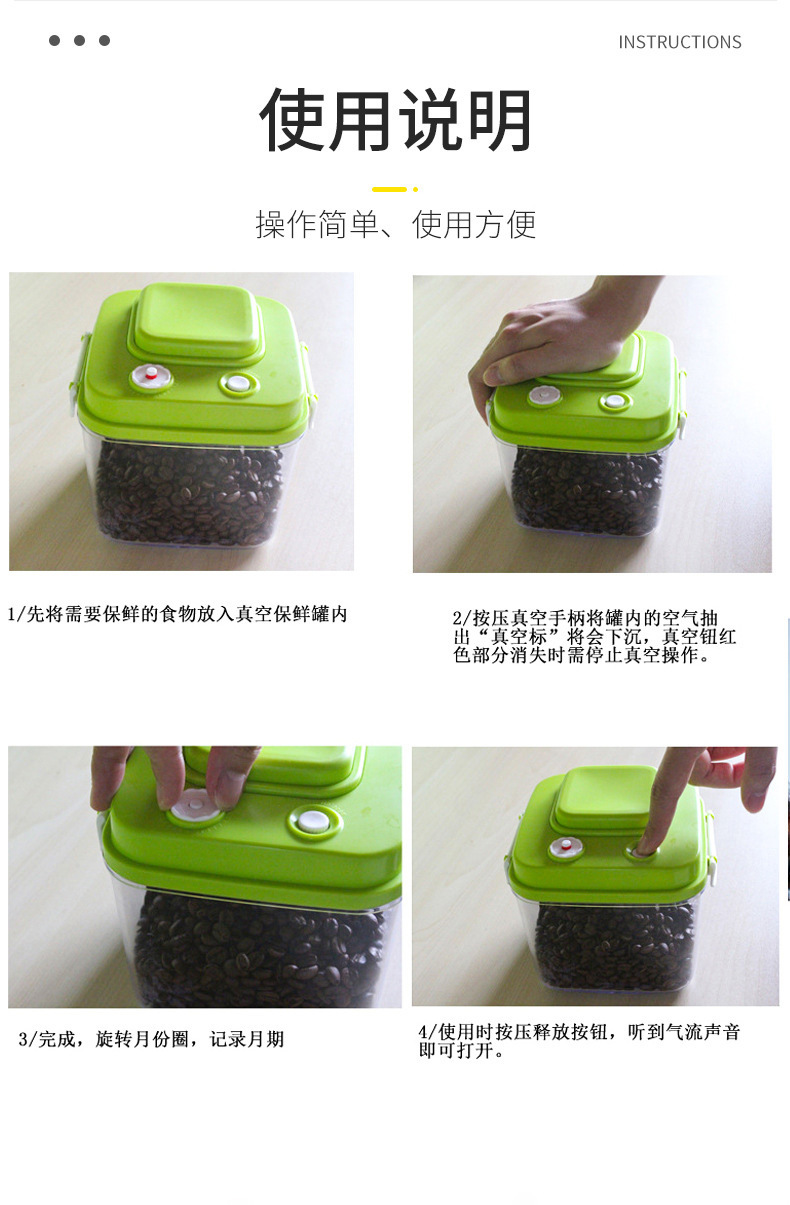 INSTRUCTIONS

使用说明

操作简单、使用方便

1/先将需要保鲜的食物放入真空保鲜罐内

2/按压真空手柄将罐内的空气抽出“真空标”将会下沉，真空钮红色部分消失时需停止真空操作。

3/完成，旋转月份圈，记录月期

4/使用时按压释放按钮，听到气流声音即可打开。