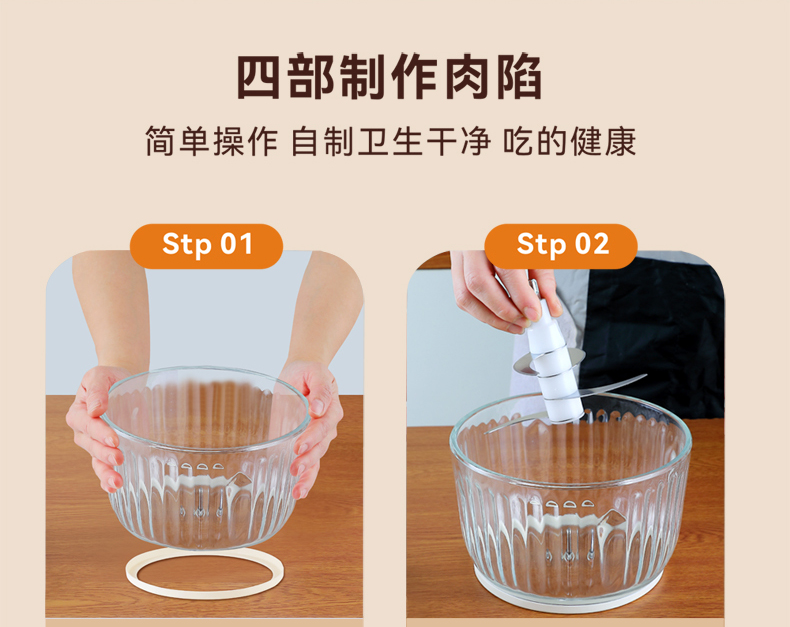 四部制作肉陷

简单操作 自制卫生干净 吃的健康

Stp 01

Stp 02