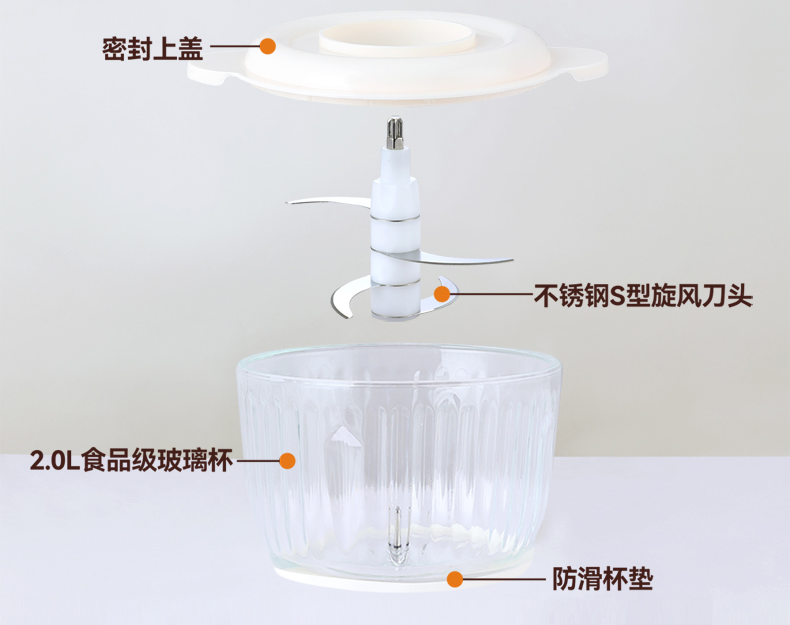 密封上盖

不锈钢S型旋风刀头

2.0L食品级玻璃杯

防滑杯垫