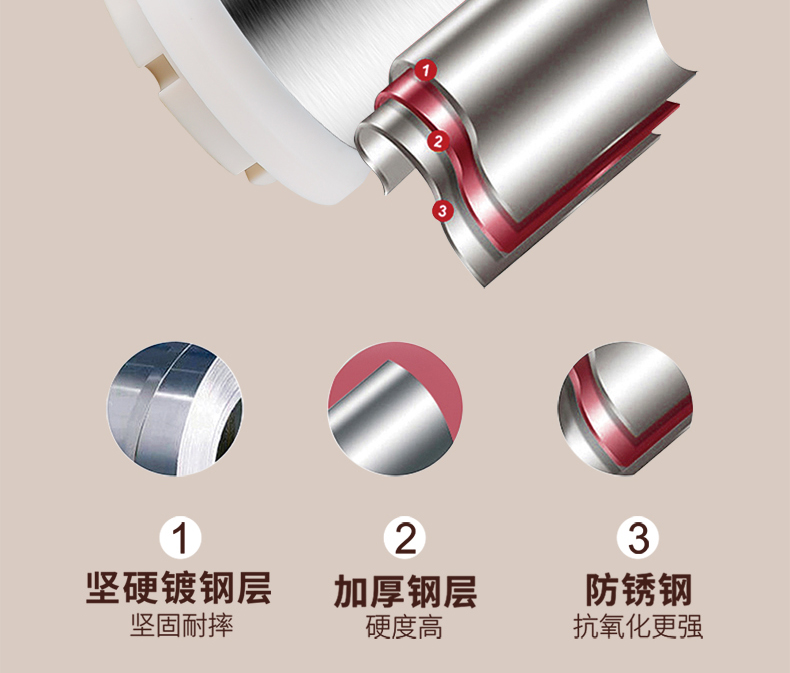 1
2
3

1
坚硬镀钢层
坚固耐摔

2
加厚钢层
硬度高

3
防锈钢
抗氧化更强