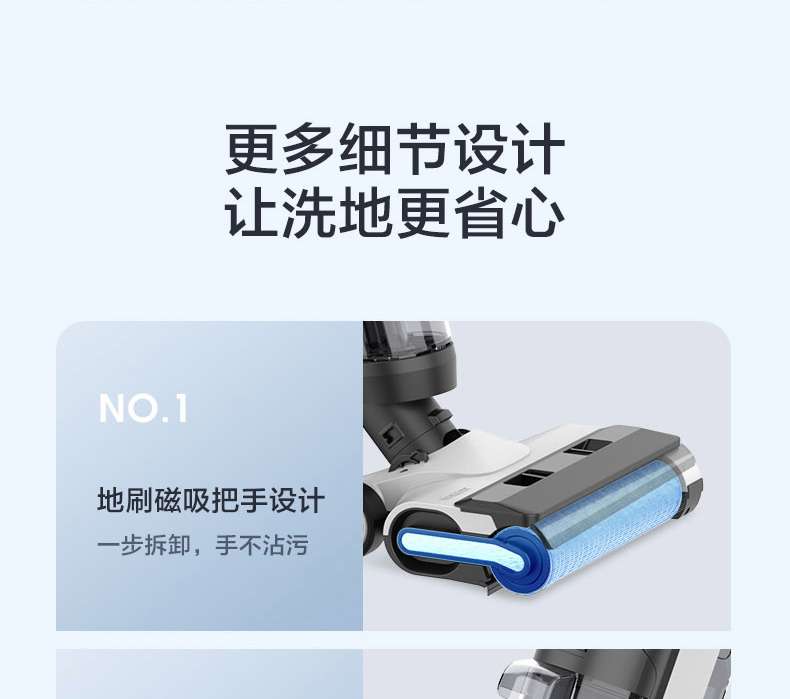 更多细节设计
让洗地更省心

NO.1

地刷磁吸把手设计

一步拆卸，手不沾污