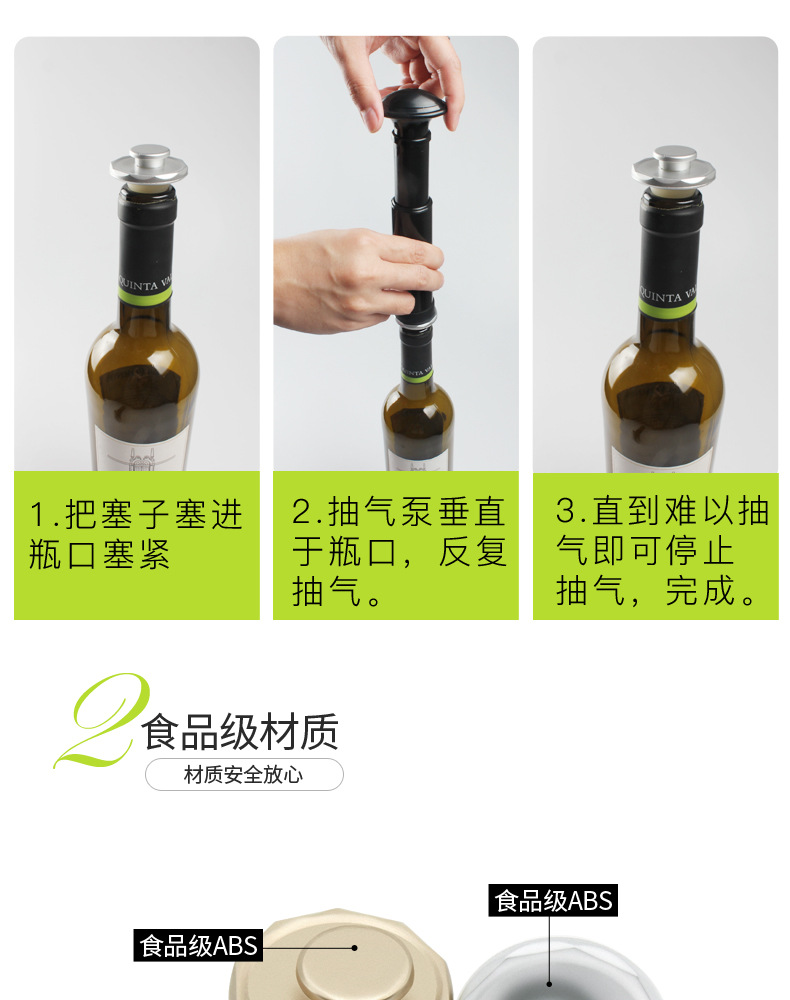 QUINTA VA

QUINTA VA

1.把塞子塞进瓶口塞紧

2.抽气泵垂直于瓶口，反复抽气。

3.直到难以抽气即可停止抽气，完成。

2

食品级材质

材质安全放心

食品级ABS

食品级ABS