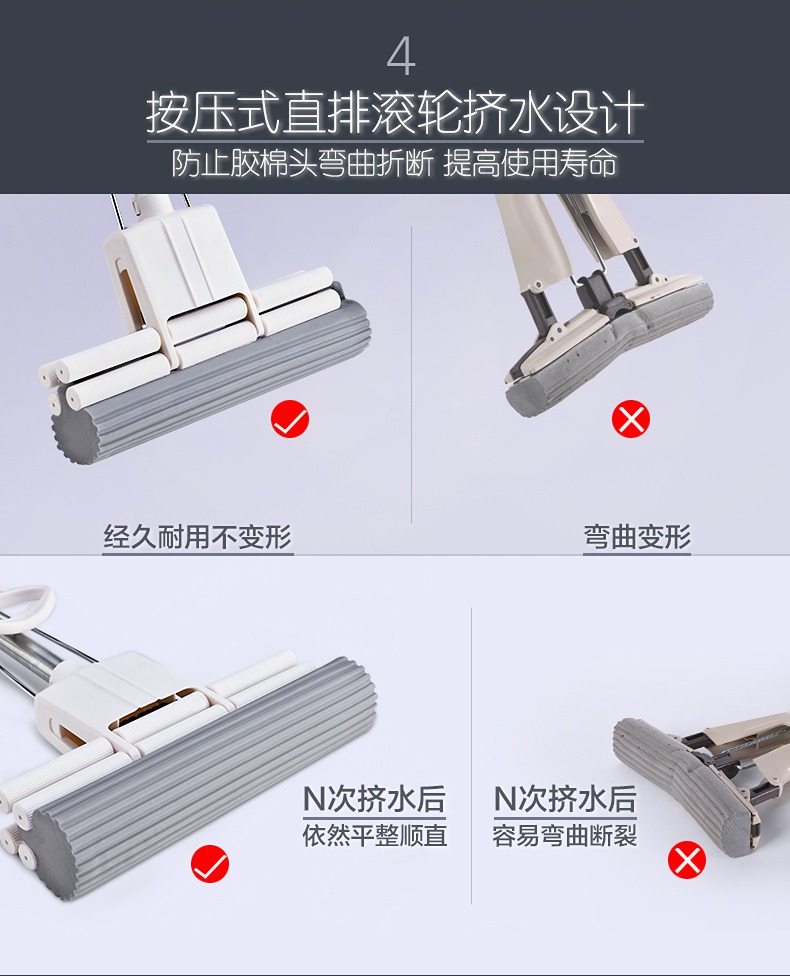 4

按压式直排滚轮挤水设计

防止胶棉头弯曲折断 提高使用寿命

经久耐用不变形

弯曲变形

N次挤水后
依然平整顺直

N次挤水后
容易弯曲断裂