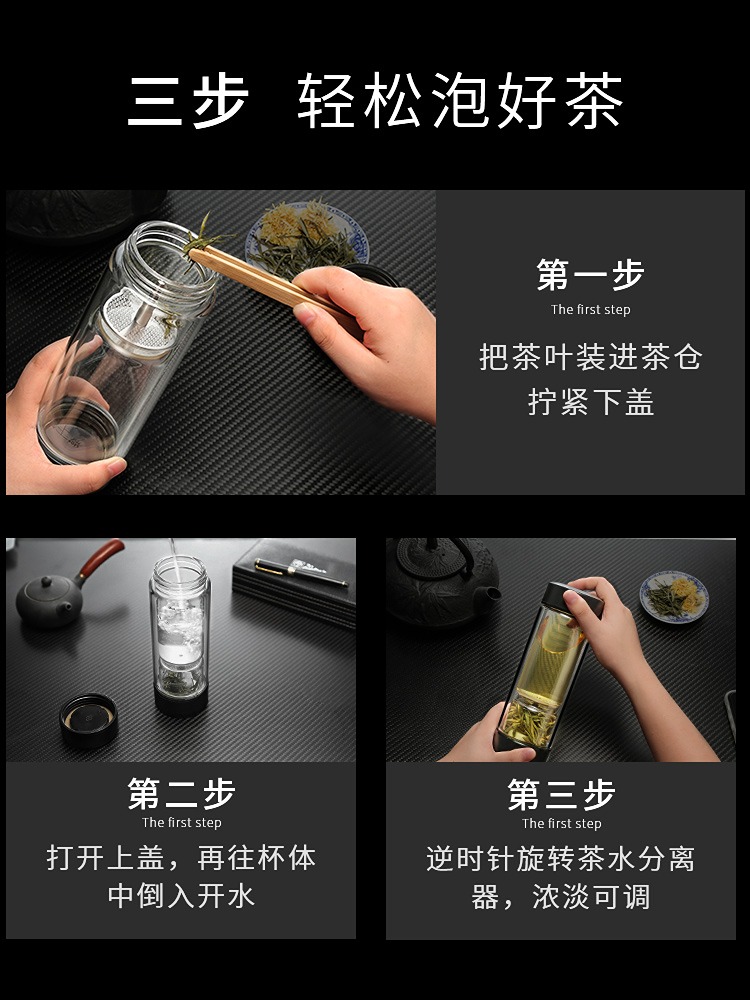 三步 轻松泡好茶

第一步
The first step
把茶叶装进茶仓
拧紧下盖

第二步
The first step
打开上盖，再往杯体中倒入开水

第三步
The first step
逆时针旋转茶水分离器，浓淡可调