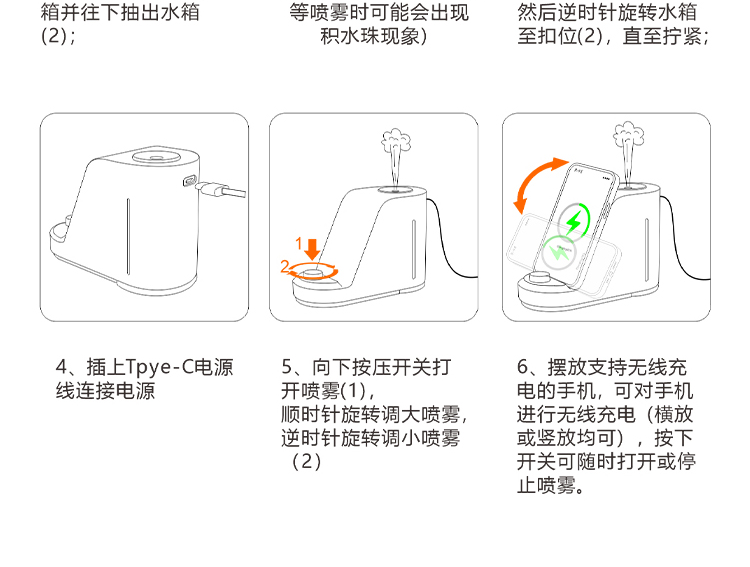 箱并往下抽出水箱(2)；

等喷雾时可能会出现积水珠现象)

然后逆时针旋转水箱至扣位(2)，直至拧紧；

1
2

4、插上Tpye-C电源线连接电源

5、向下按压开关打开喷雾(1)，顺时针旋转调大喷雾，逆时针旋转调小喷雾（2）

6、摆放支持无线充电的手机，可对手机进行无线充电（横放或竖放均可），按下开关可随时打开或停止喷雾。