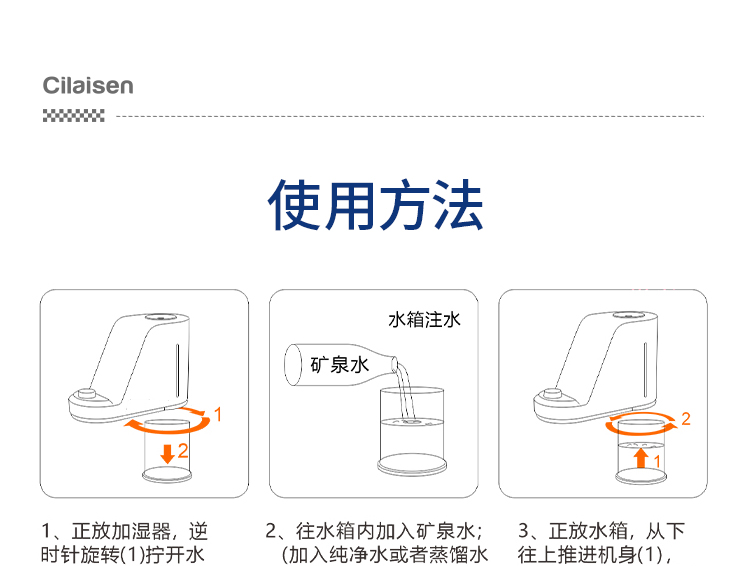 Cilaisen

使用方法

1

2

水箱注水

矿泉水

2

1

1、正放加湿器，逆时针旋转(1)拧开水

2、往水箱内加入矿泉水；(加入纯净水或者蒸馏水

3、正放水箱，从下往上推进机身(1)，