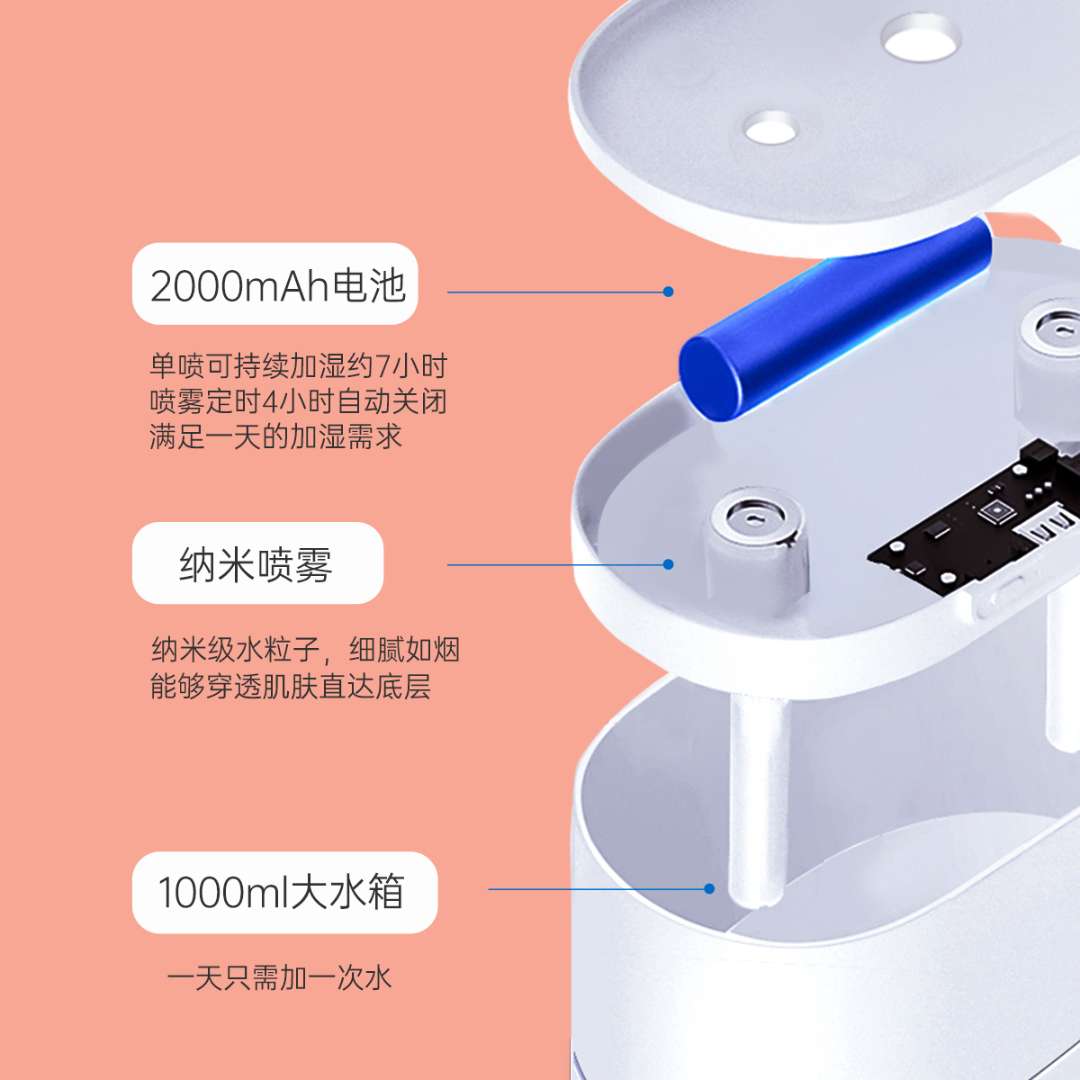 2000mAh电池

单喷可持续加湿约7小时
喷雾定时4小时自动关闭
满足一天的加湿需求

纳米喷雾

纳米级水粒子，细腻如烟
能够穿透肌肤直达底层

1000ml大水箱

一天只需加一次水